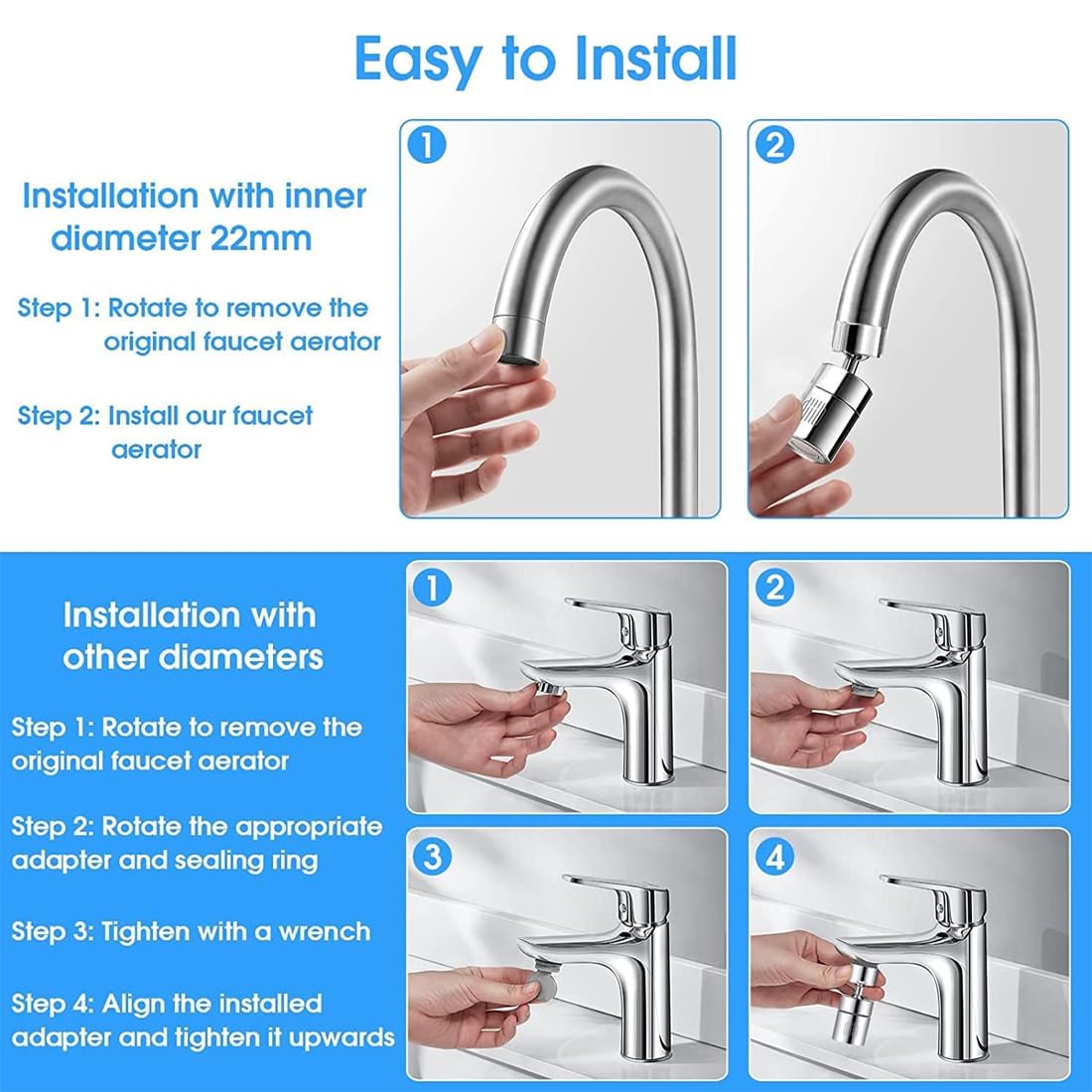 Easy to Install

Installation with inner diameter 22mm

Step 1: Rotate to remove the original faucet aerator

Step 2: Install our faucet aerator

1

2

Installation with other diameters

Step 1: Rotate to remove the original faucet aerator

Step 2: Rotate the appropriate adapter and sealing ring

Step 3: Tighten with a wrench

Step 4: Align the installed adapter and tighten it upwards

1

2

3

4