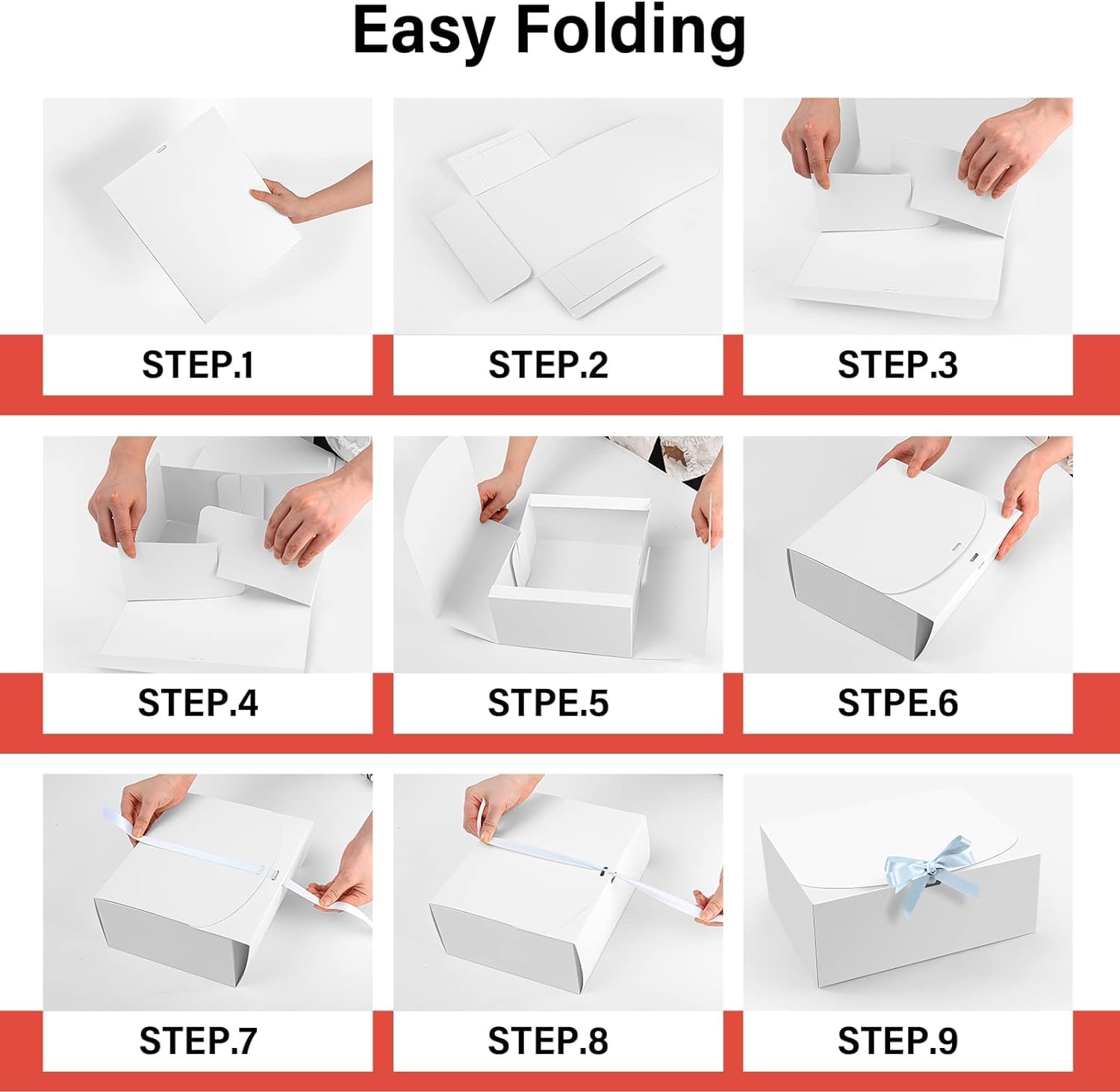 Easy Folding

STEP.1

STEP.2

STEP.3

STEP.4

STPE.5

STPE.6

STEP.7

STEP.8

STEP.9