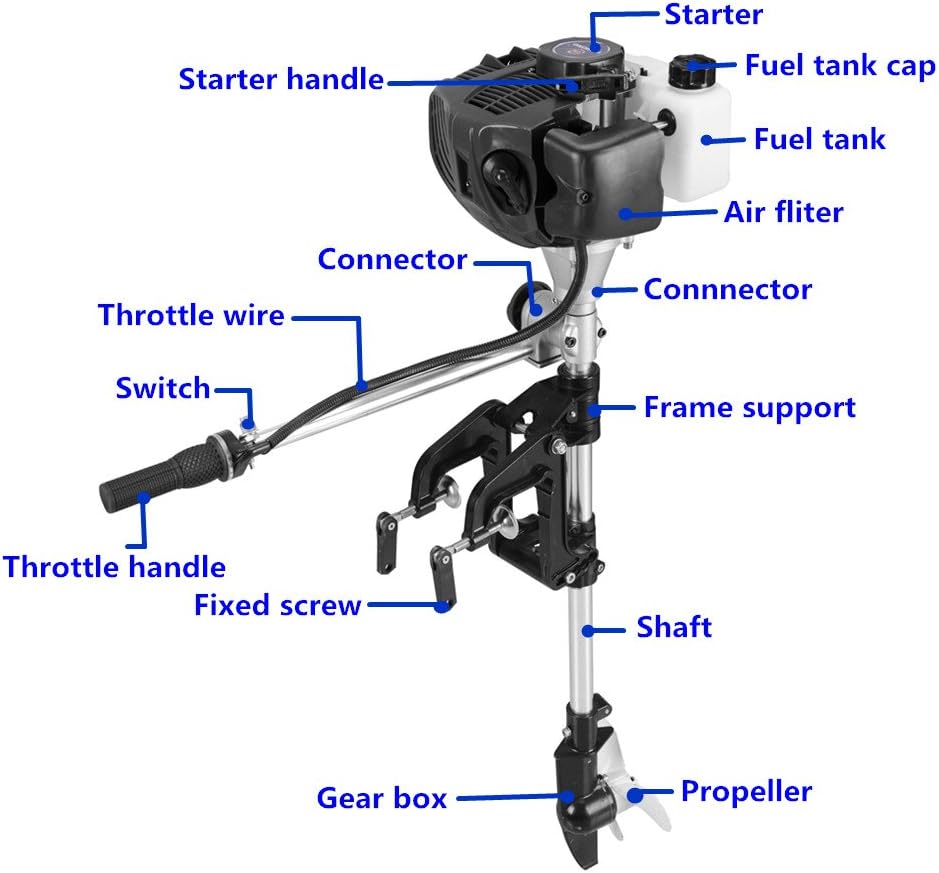 Starter

Starter handle

Fuel tank cap

Fuel tank

Air fliter

Connector

Connnector

Throttle wire

Switch

Frame support

Throttle handle

Fixed screw

Shaft

Gear box

Propeller