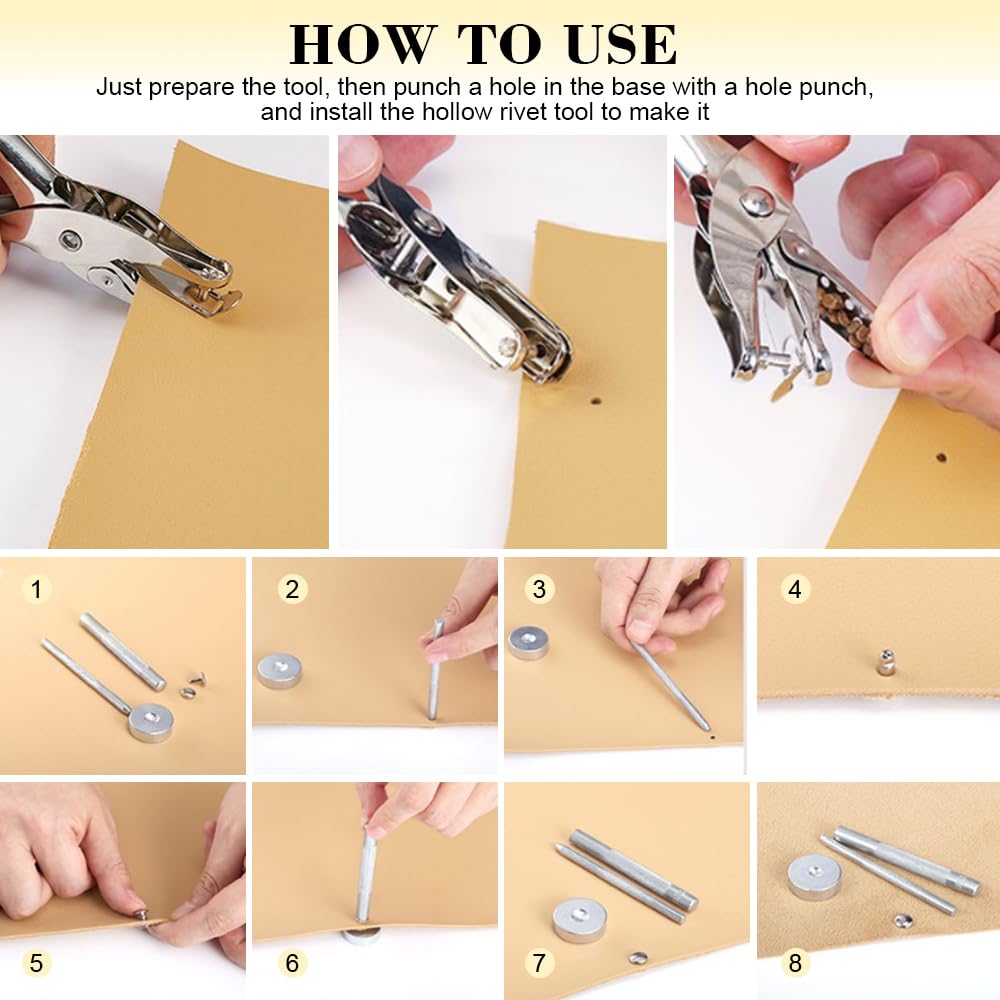 HOW TO USE

Just prepare the tool, then punch a hole in the base with a hole punch, and install the hollow rivet tool to make it

1

2

3

4

5

6

7

8