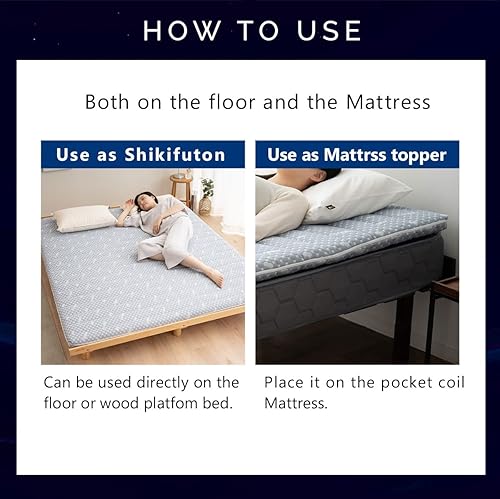 HOW TO USE

Both on the floor and the Mattress

Use as Shikifuton

Can be used directly on the floor or wood platfom bed.

Use as Mattrss topper

Place it on the pocket coil Mattress.