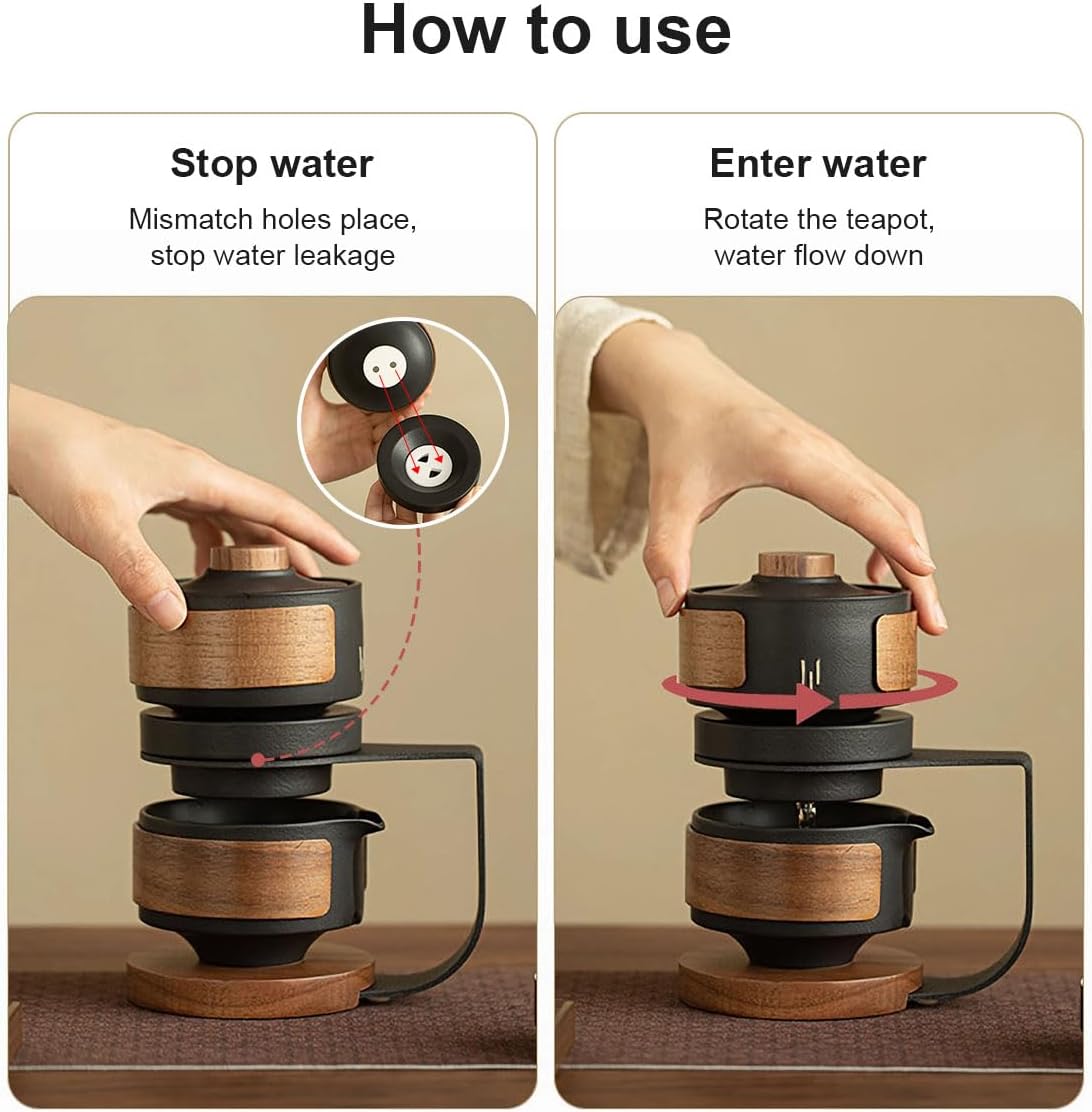 How to use

Stop water

Mismatch holes place, stop water leakage

Enter water

Rotate the teapot, water flow down