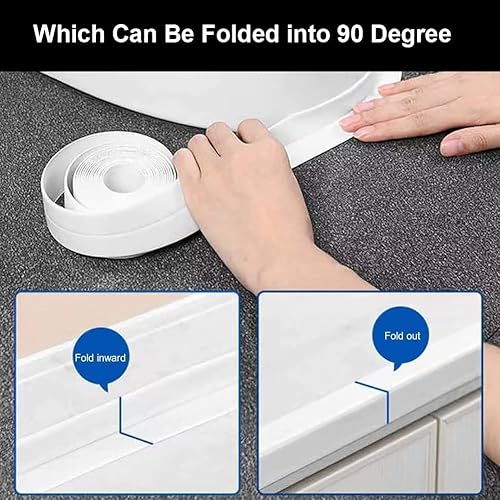 Which Can Be Folded into 90 Degree

Fold inward

Fold out