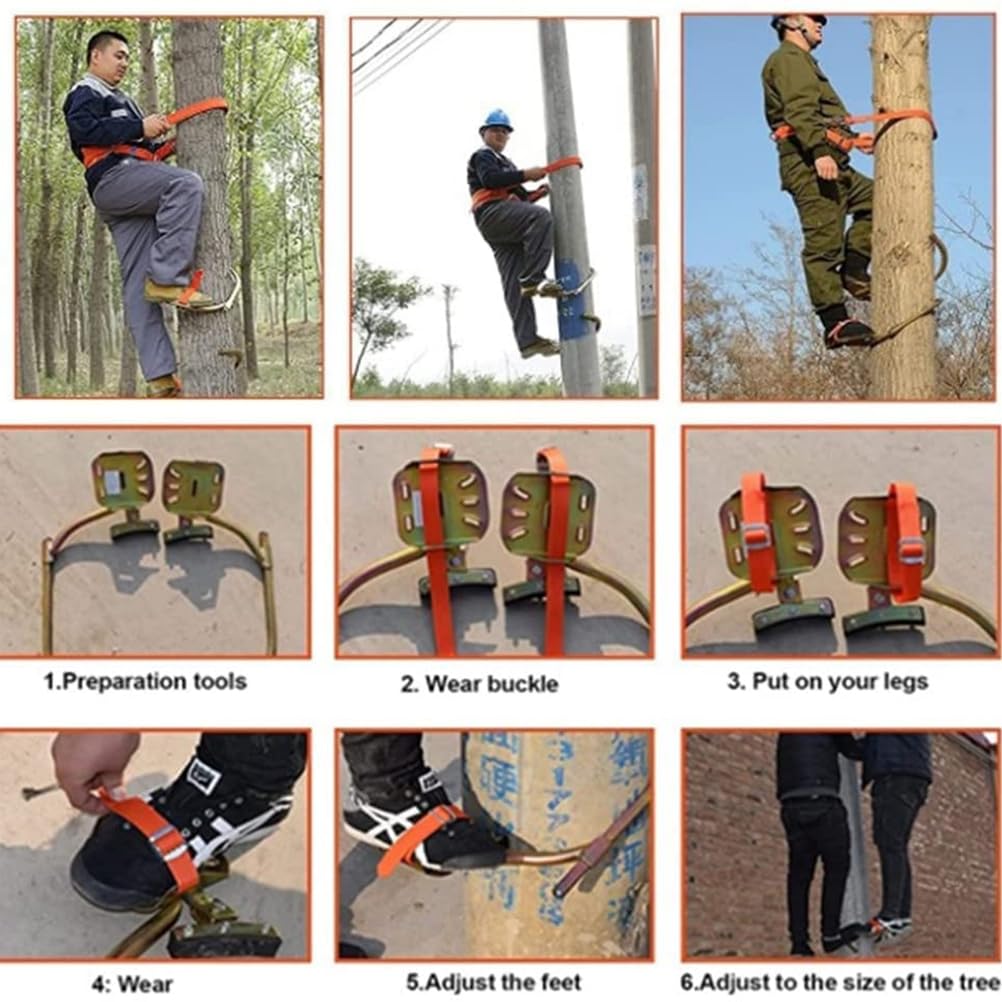 1.Preparation tools

2. Wear buckle

3. Put on your legs

4: Wear

5.Adjust the feet

6.Adjust to the size of the tree