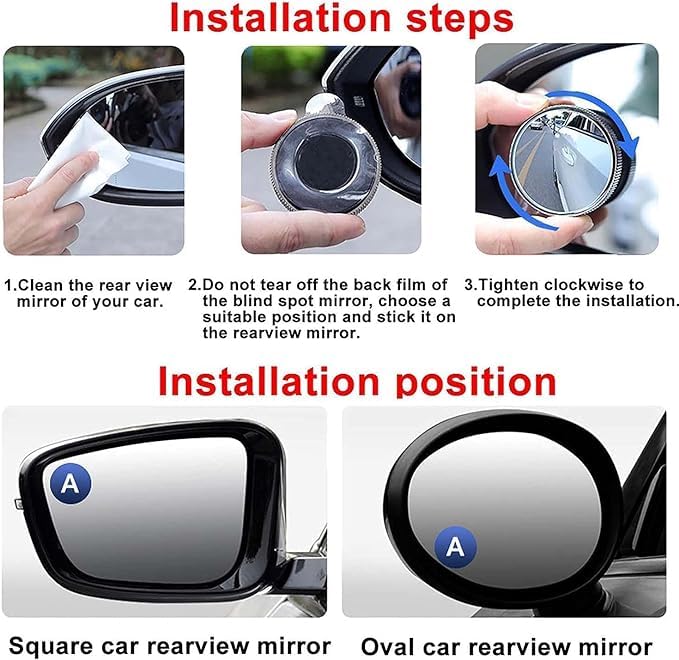 Installation steps

1.Clean the rear view mirror of your car.

2.Do not tear off the back film of the blind spot mirror, choose a suitable position and stick it on the rearview mirror.

3.Tighten clockwise to complete the installation.

Installation position

A

A

Square car rearview mirror

Oval car rearview mirror