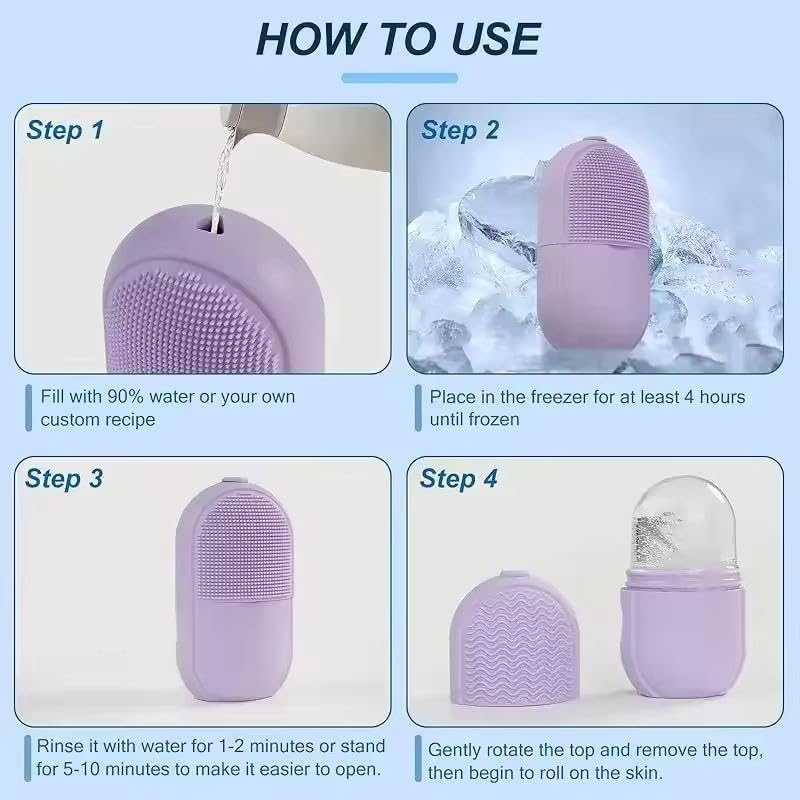 HOW TO USE

Step 1

Fill with 90% water or your own custom recipe

Step 2

Place in the freezer for at least 4 hours until frozen

Step 3

Rinse it with water for 1-2 minutes or stand for 5-10 minutes to make it easier to open.

Step 4

Gently rotate the top and remove the top, then begin to roll on the skin.