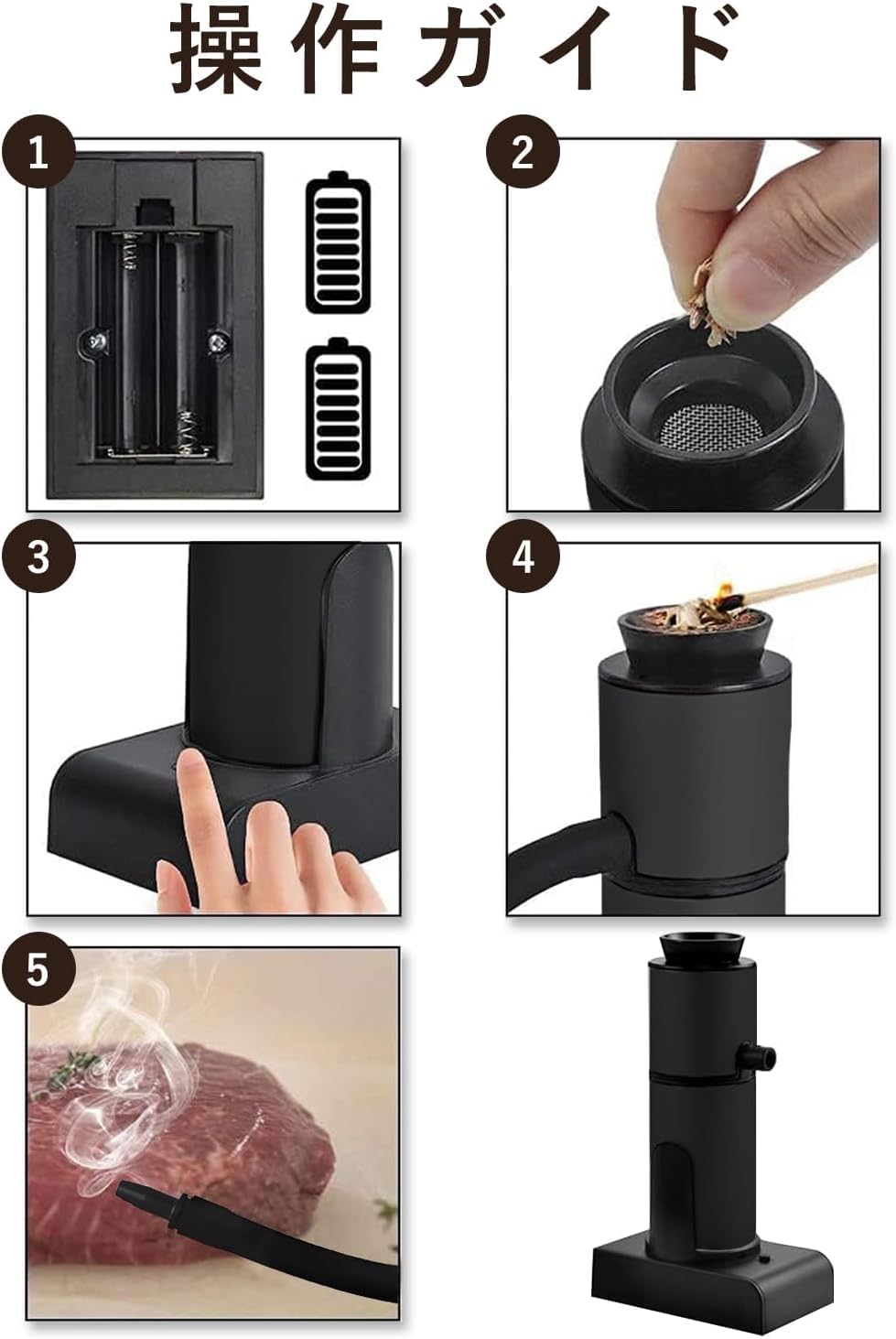 操作ガイド

1

2

3

4

5