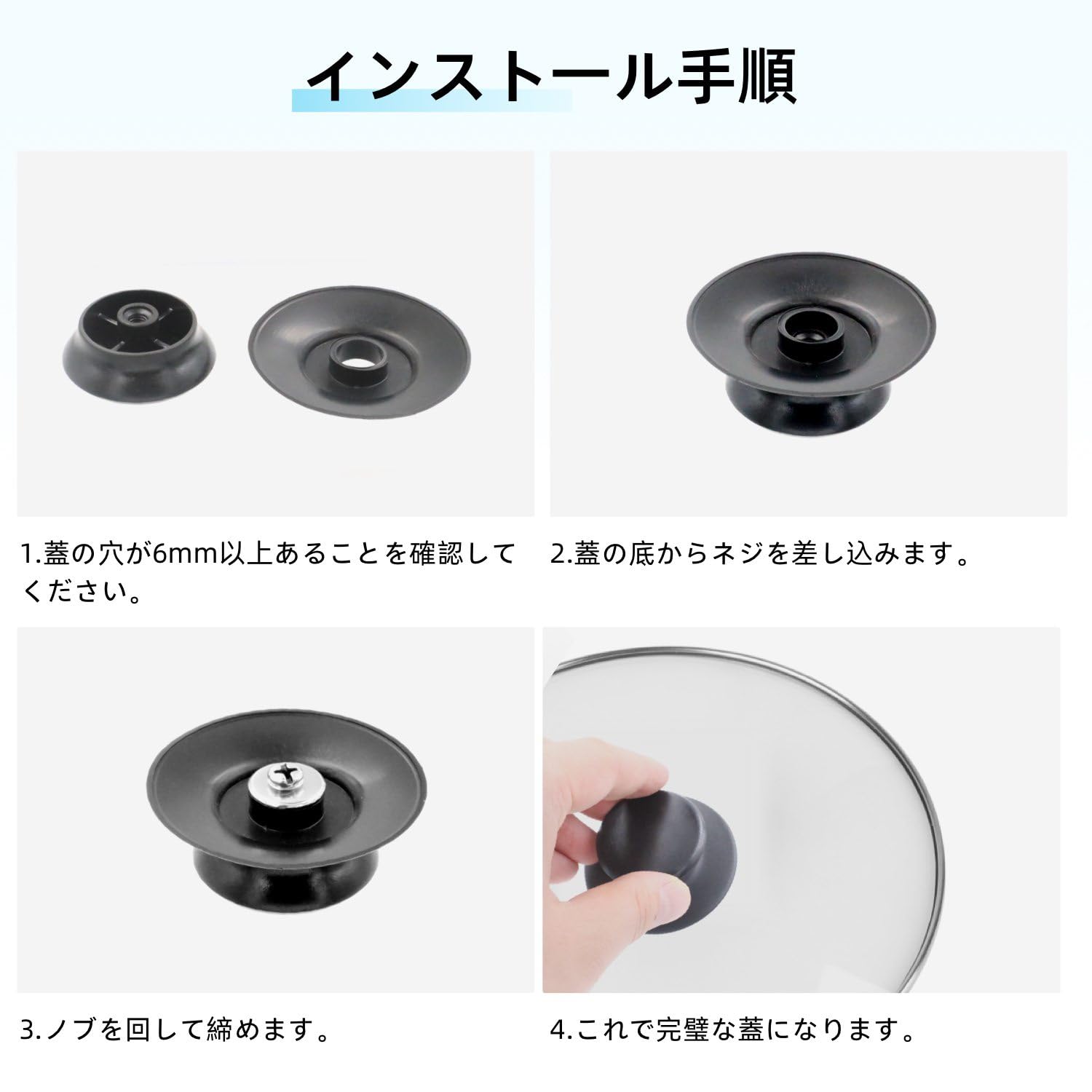 インストール手順

1.蓋の穴が6mm以上あることを確認してください。

2.蓋の底からネジを差し込みます。

3.ノブを回して締めます。

4.これで完璧な蓋になります。