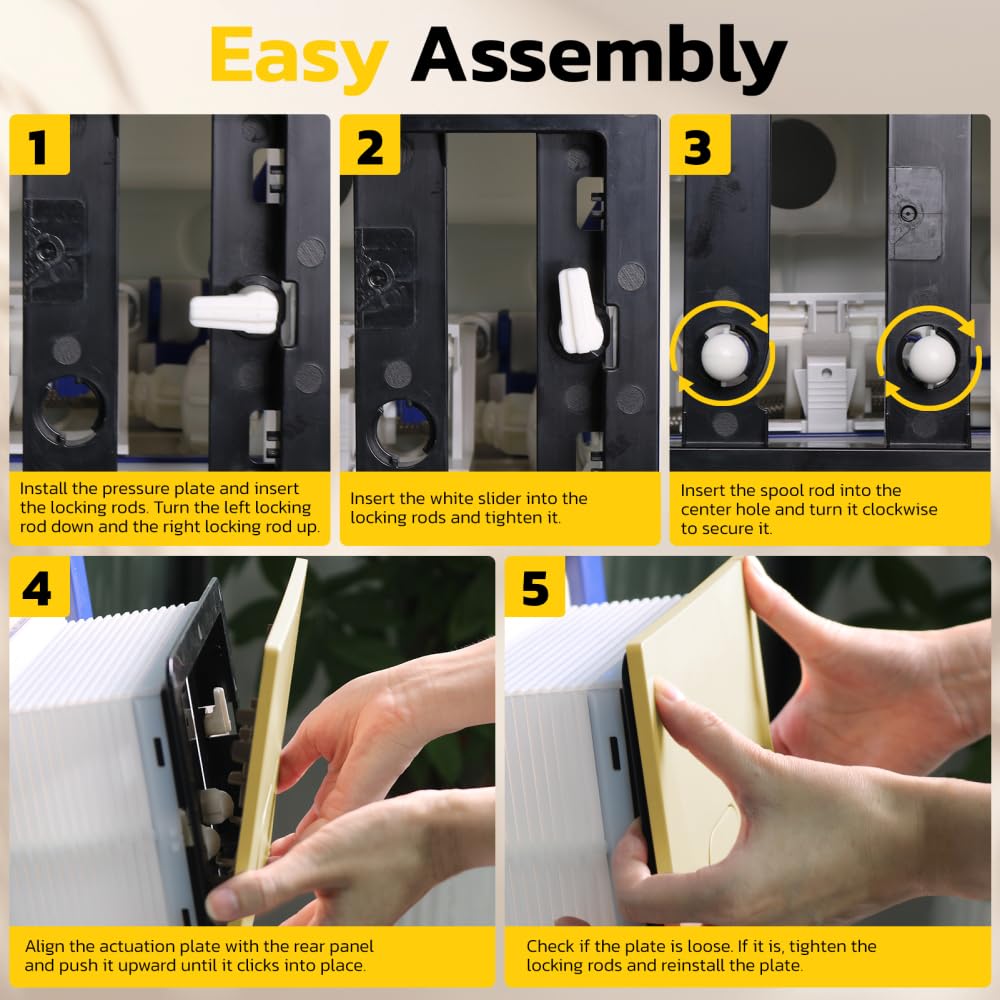 Easy Assembly

1

Install the pressure plate and insert the locking rods. Turn the left locking rod down and the right locking rod up.

2

Insert the white slider into the locking rods and tighten it.

3

Insert the spool rod into the center hole and turn it clockwise to secure it.

4

Align the actuation plate with the rear panel and push it upward until it clicks into place.

5

Check if the plate is loose. If it is, tighten the locking rods and reinstall the plate.