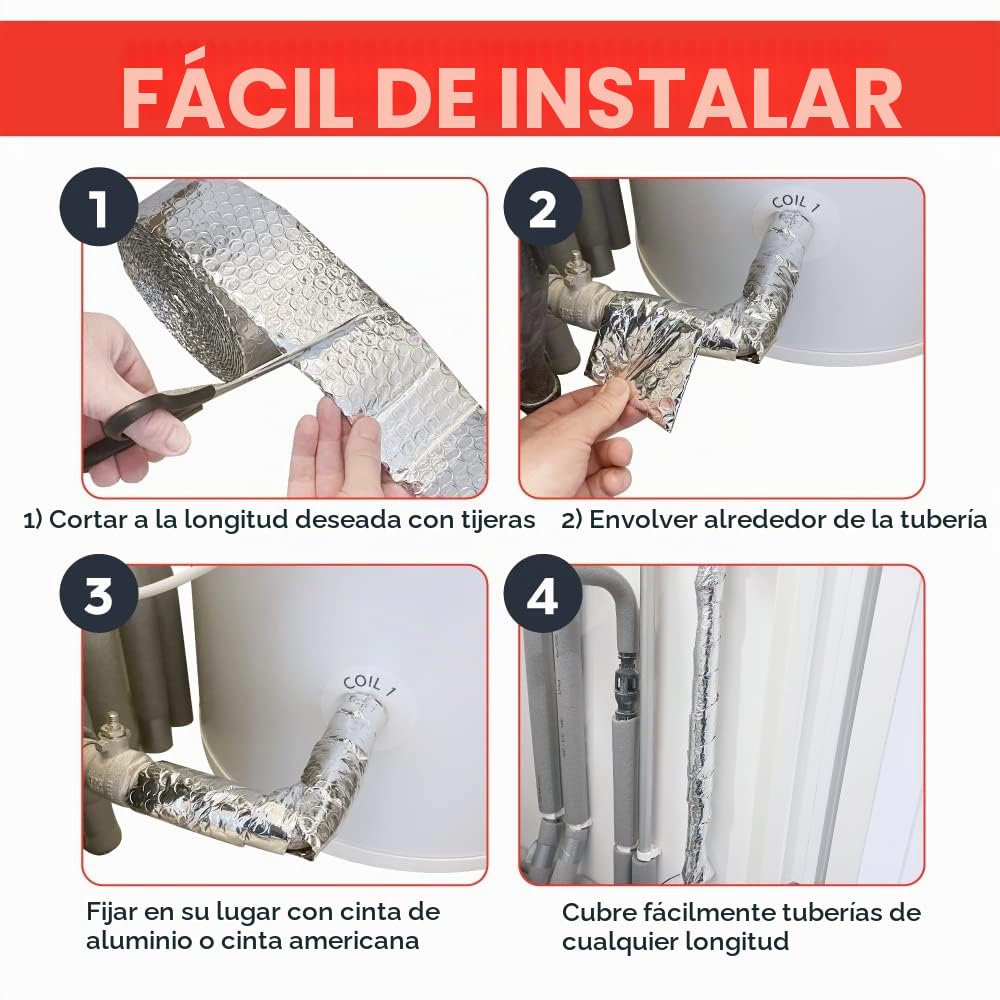 FÁCIL DE INSTALAR

1

1) Cortar a la longitud deseada con tijeras

2

COIL 1

2) Envolver alrededor de la tubería

3

COIL 1

Fijar en su lugar con cinta de aluminio o cinta americana

4

Cubre fácilmente tuberías de cualquier longitud