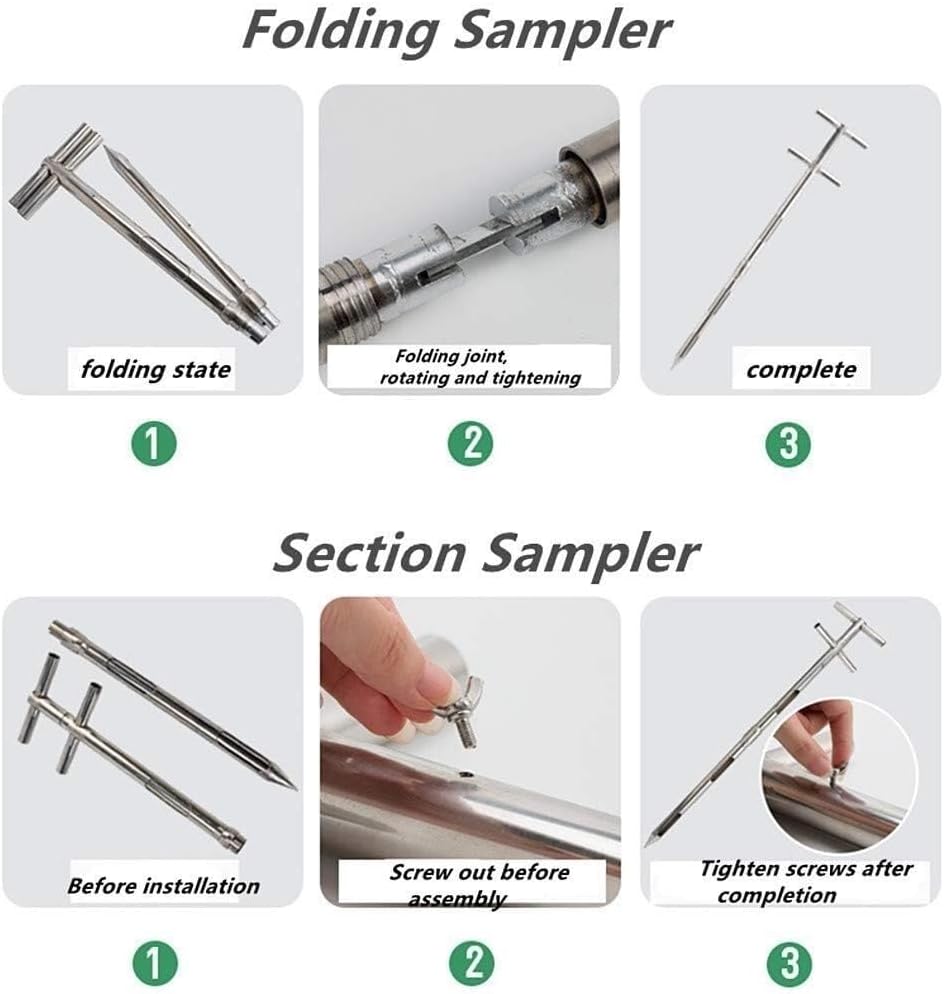 Folding Sampler

folding state

Folding joint, rotating and tightening

complete

1

2

3

Section Sampler

Before installation

Screw out before assembly

Tighten screws after completion

1

2

3