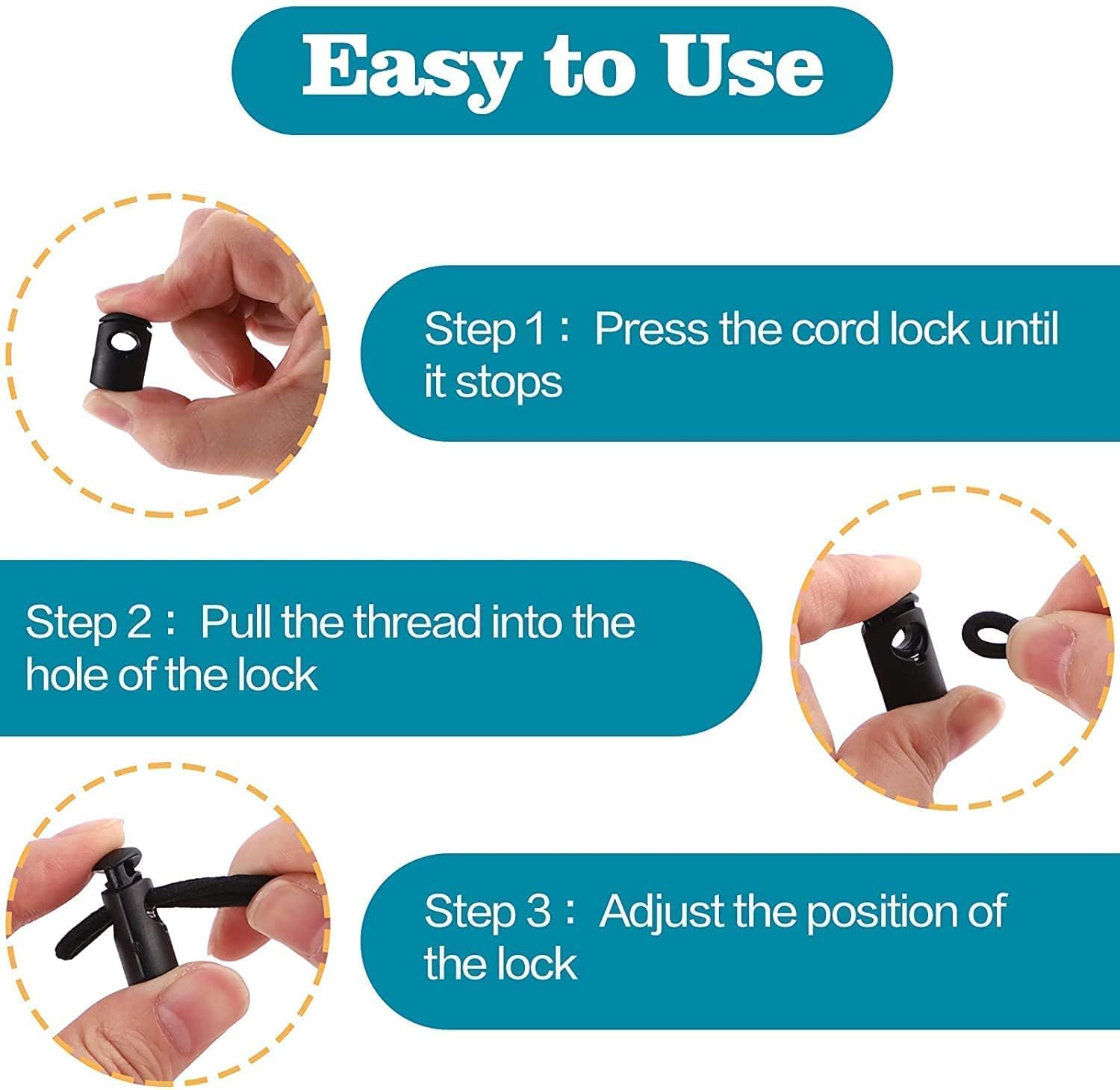 Easy to Use

Step 1： Press the cord lock until it stops

Step 2： Pull the thread into the hole of the lock

Step 3： Adjust the position of the lock