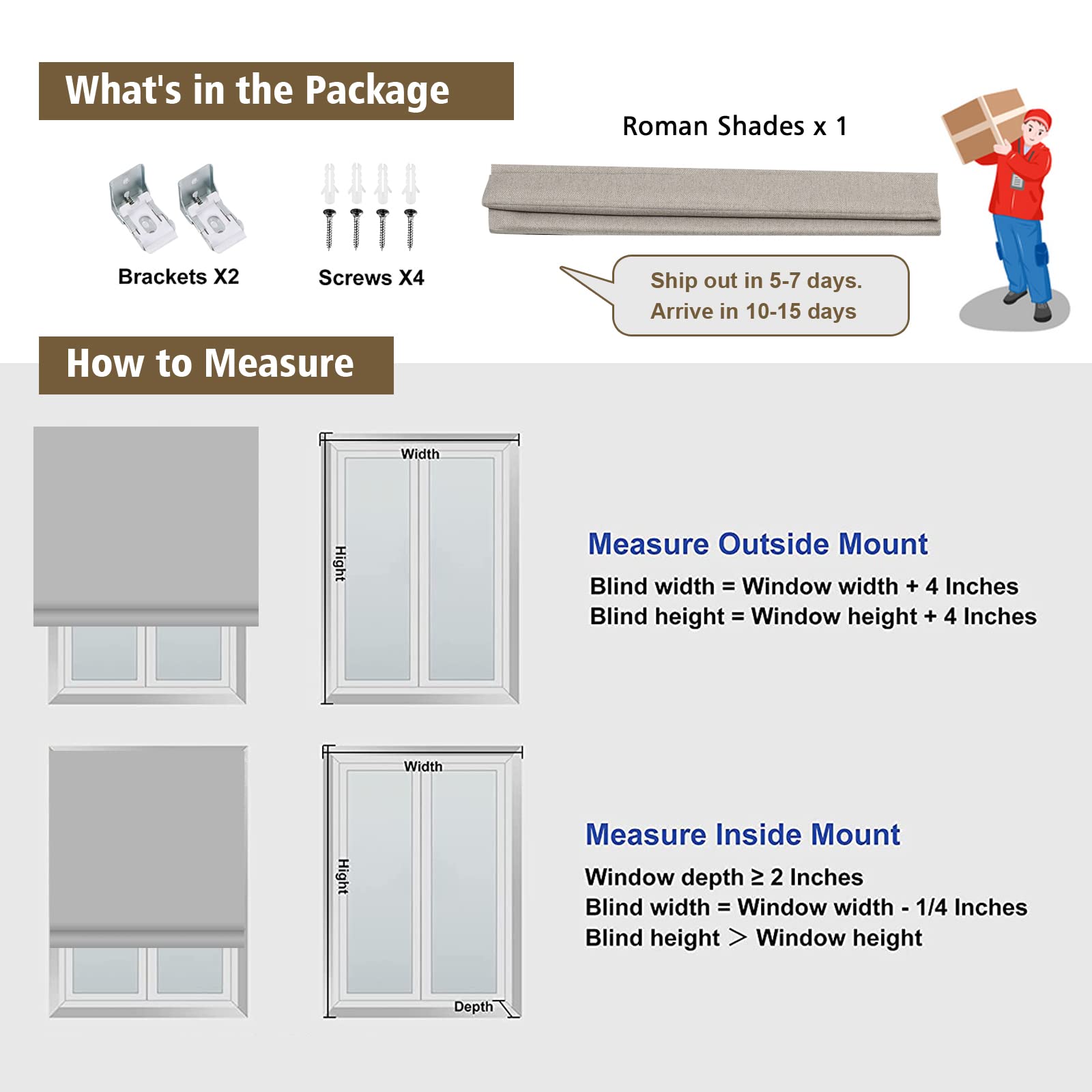 What's in the Package

Roman Shades x 1

Brackets X2

Screws X4

Ship out in 5-7 days.
Arrive in 10-15 days

How to Measure

Width

Hight

Measure Outside Mount

Blind width = Window width + 4 Inches
Blind height = Window height + 4 Inches

Width

Hight

Depth

Measure Inside Mount

Window depth ≥ 2 Inches
Blind width = Window width - 1/4 Inches
Blind height > Window height