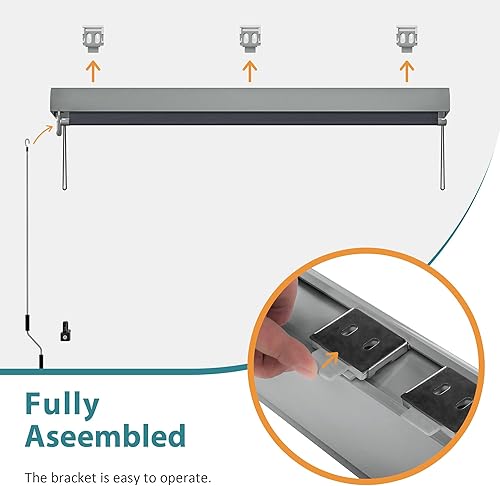 Fully Aseembled

The bracket is easy to operate.