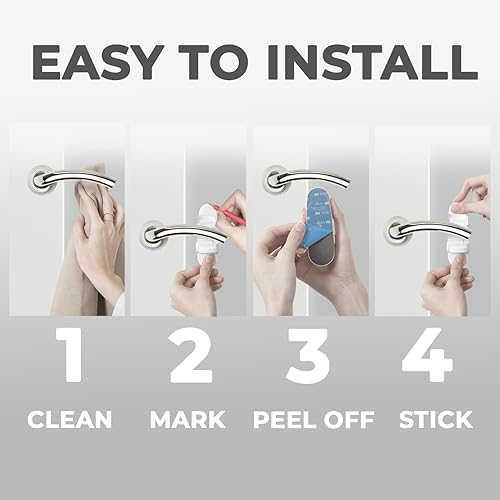 EASY TO INSTALL

1
CLEAN

2
MARK

3
PEEL OFF

4
STICK