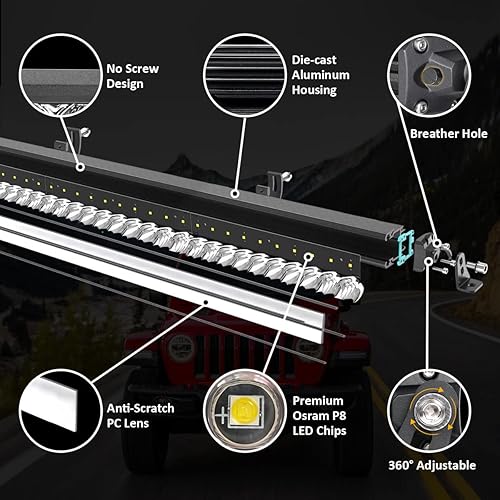 No Screw Design

Die-cast Aluminum Housing

Breather Hole

Anti-Scratch PC Lens

Premium Osram P8 LED Chips

360° Adjustable