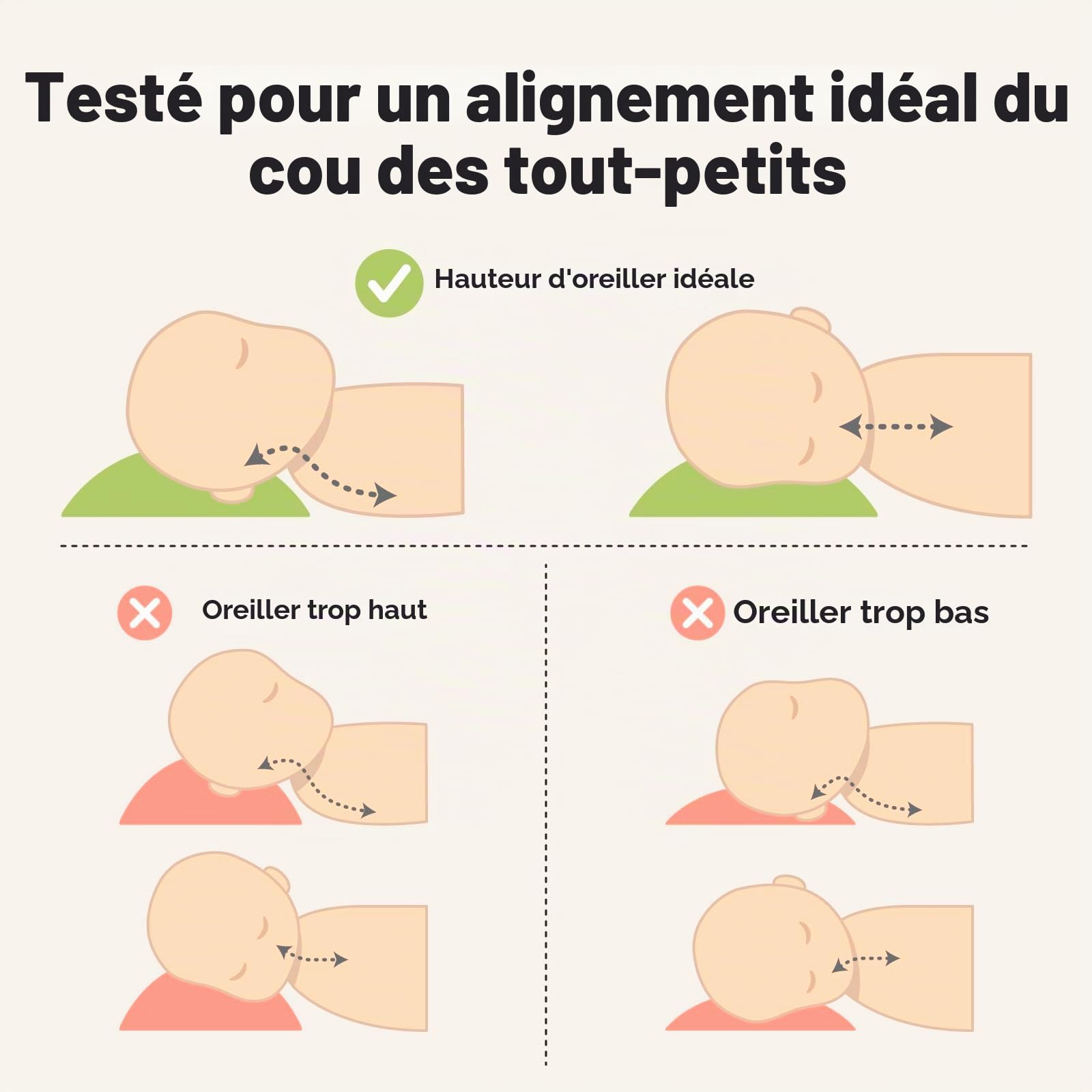 Testé pour un alignement idéal du cou des tout-petits

Hauteur d'oreiller idéale

Oreiller trop haut

Oreiller trop bas