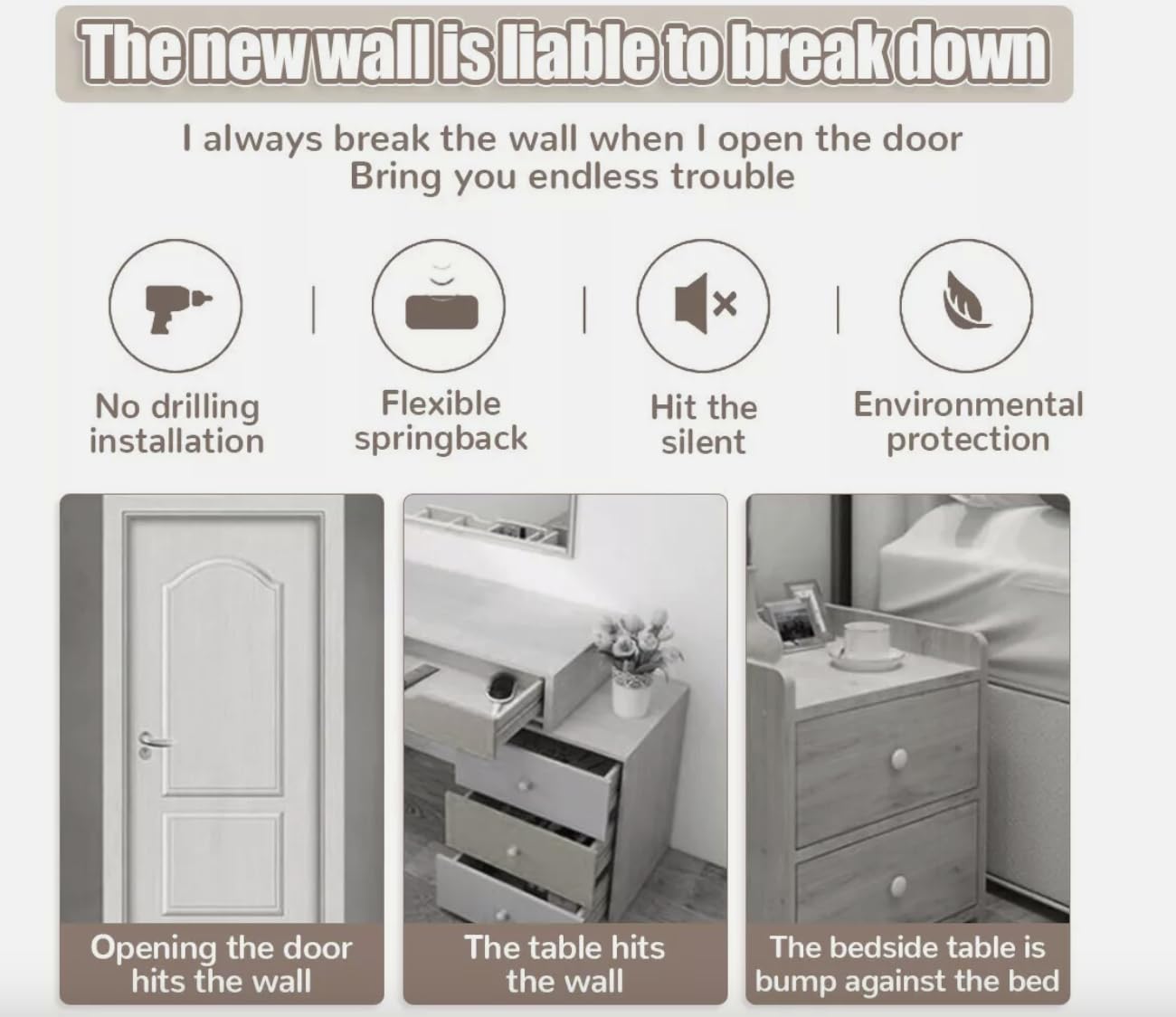 The new wall is liable to break down

I always break the wall when I open the door
Bring you endless trouble

No drilling installation

Flexible springback

Hit the silent

Environmental protection

Opening the door hits the wall

The table hits the wall

The bedside table is bump against the bed