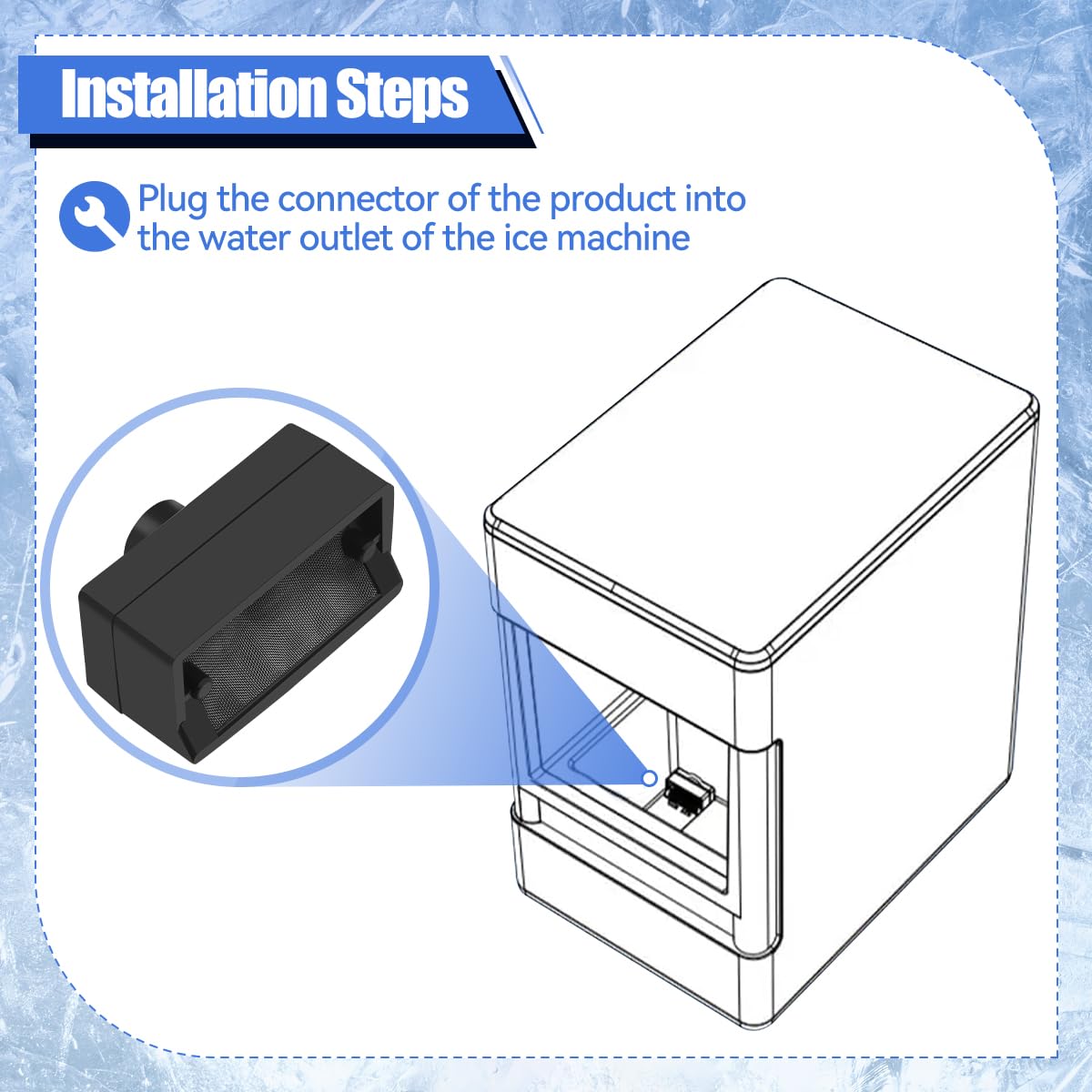 Installation Steps

Plug the connector of the product into the water outlet of the ice machine