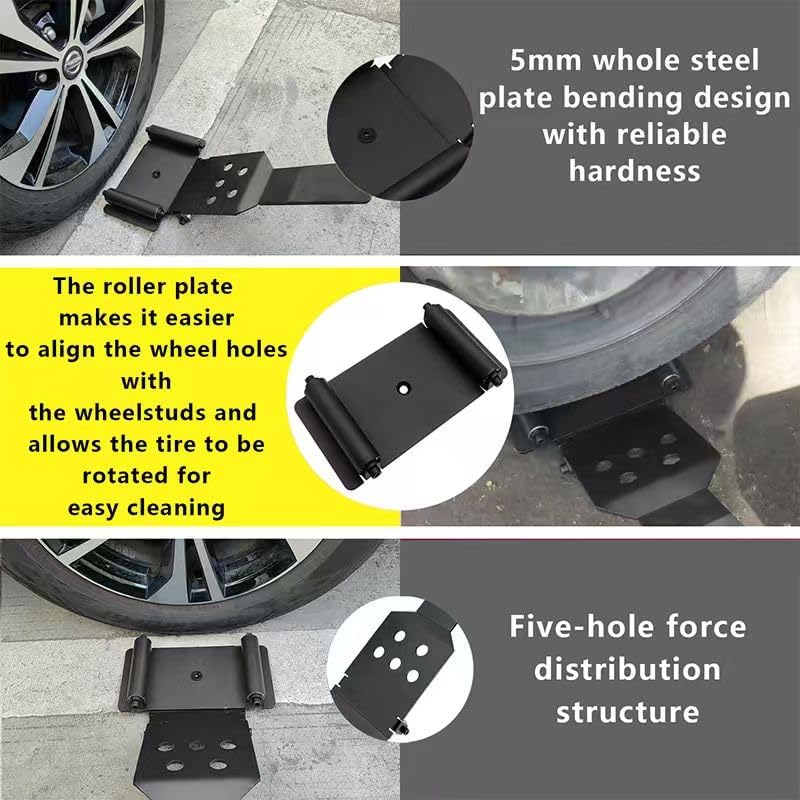 5mm whole steel plate bending design with reliable hardness

The roller plate makes it easier to align the wheel holes with the wheelstuds and allows the tire to be rotated for easy cleaning

Five-hole force distribution structure