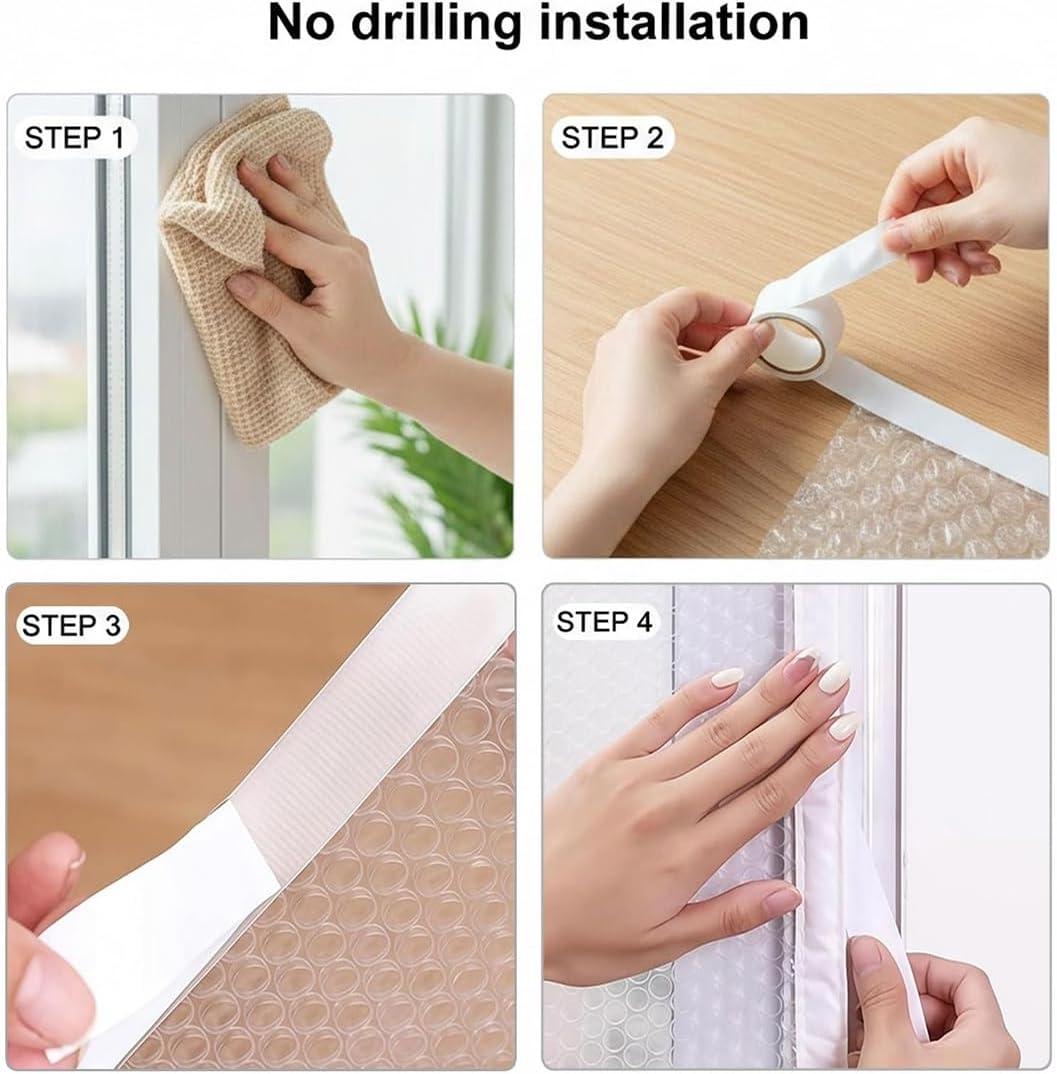 No drilling installation

STEP 1

STEP 2

STEP 3

STEP 4