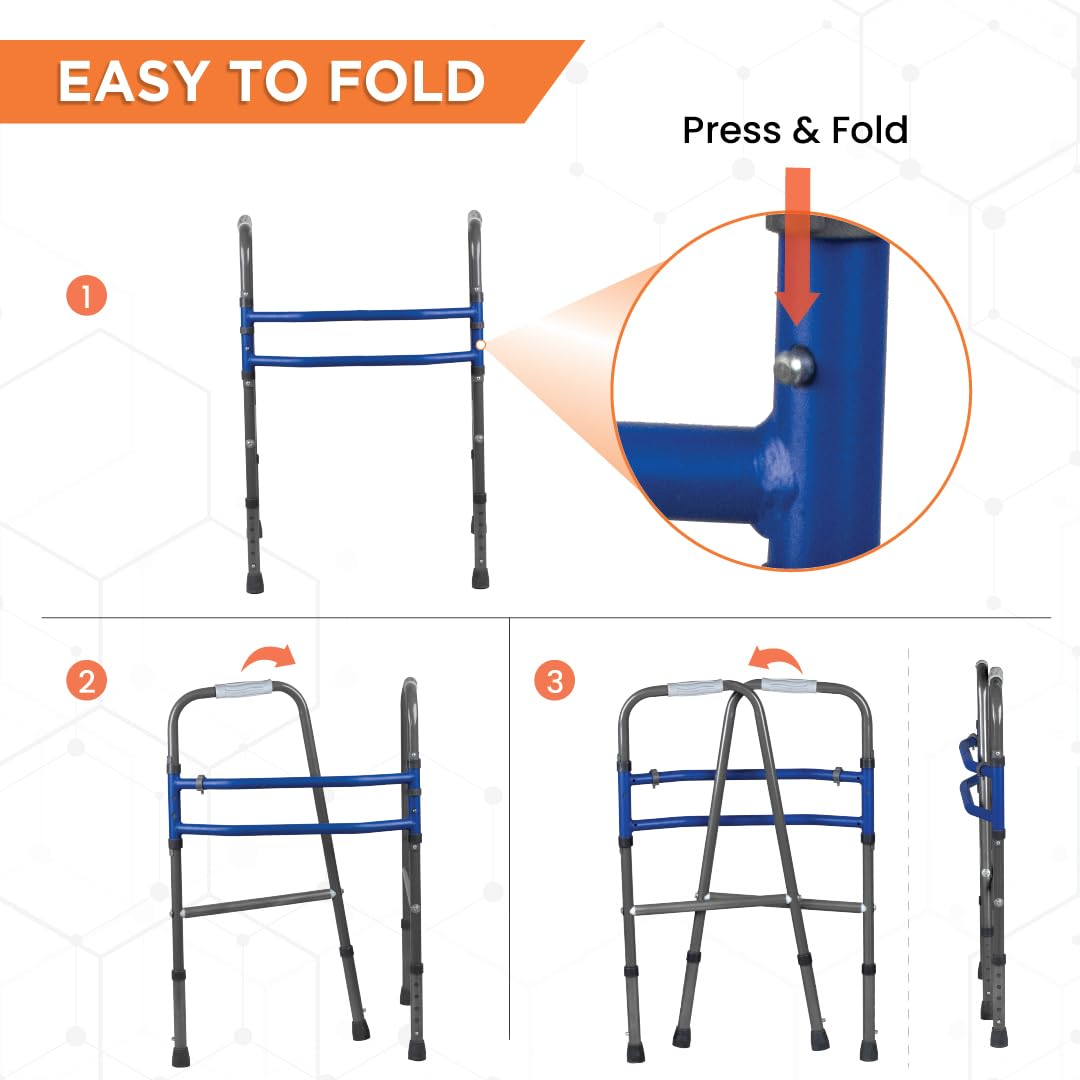 EASY TO FOLD

Press & Fold

1

2

3