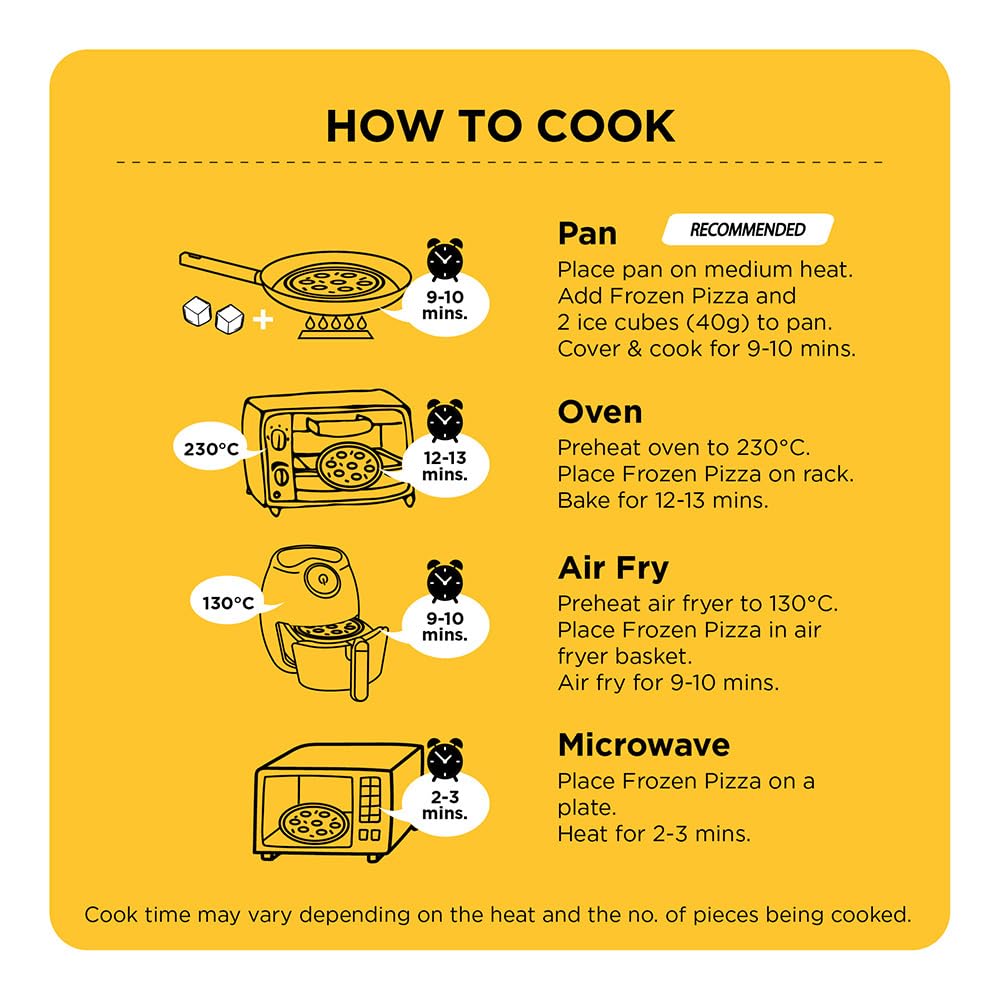 HOW TO COOK

9-10 mins.

Pan RECOMMENDED

Place pan on medium heat. Add Frozen Pizza and 2 ice cubes (40g) to pan. Cover & cook for 9-10 mins.

230°C

12-13 mins.

Oven

Preheat oven to 230°C. Place Frozen Pizza on rack. Bake for 12-13 mins.

130°C

9-10 mins.

Air Fry

Preheat air fryer to 130°C. Place Frozen Pizza in air fryer basket. Air fry for 9-10 mins.

2-3 mins.

Microwave

Place Frozen Pizza on a plate. Heat for 2-3 mins.

Cook time may vary depending on the heat and the no. of pieces being cooked.