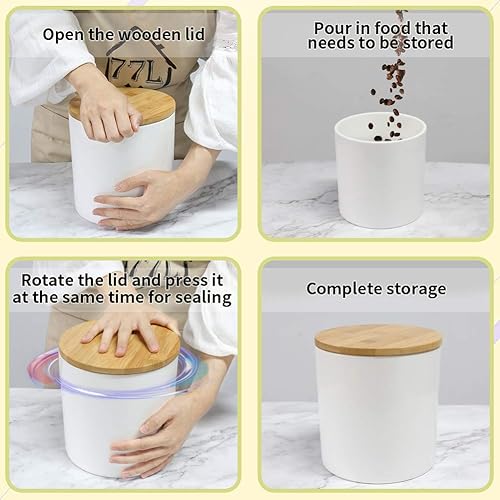 Open the wooden lid

77L

Pour in food that needs to be stored

Rotate the lid and press it at the same time for sealing

Complete storage