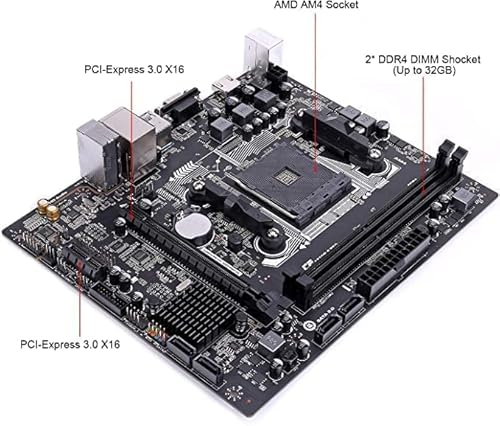 AMD AM4 Socket

PCI-Express 3.0 X16

2* DDR4 DIMM Shocket
(Up to 32GB)

PCI-Express 3.0 X16