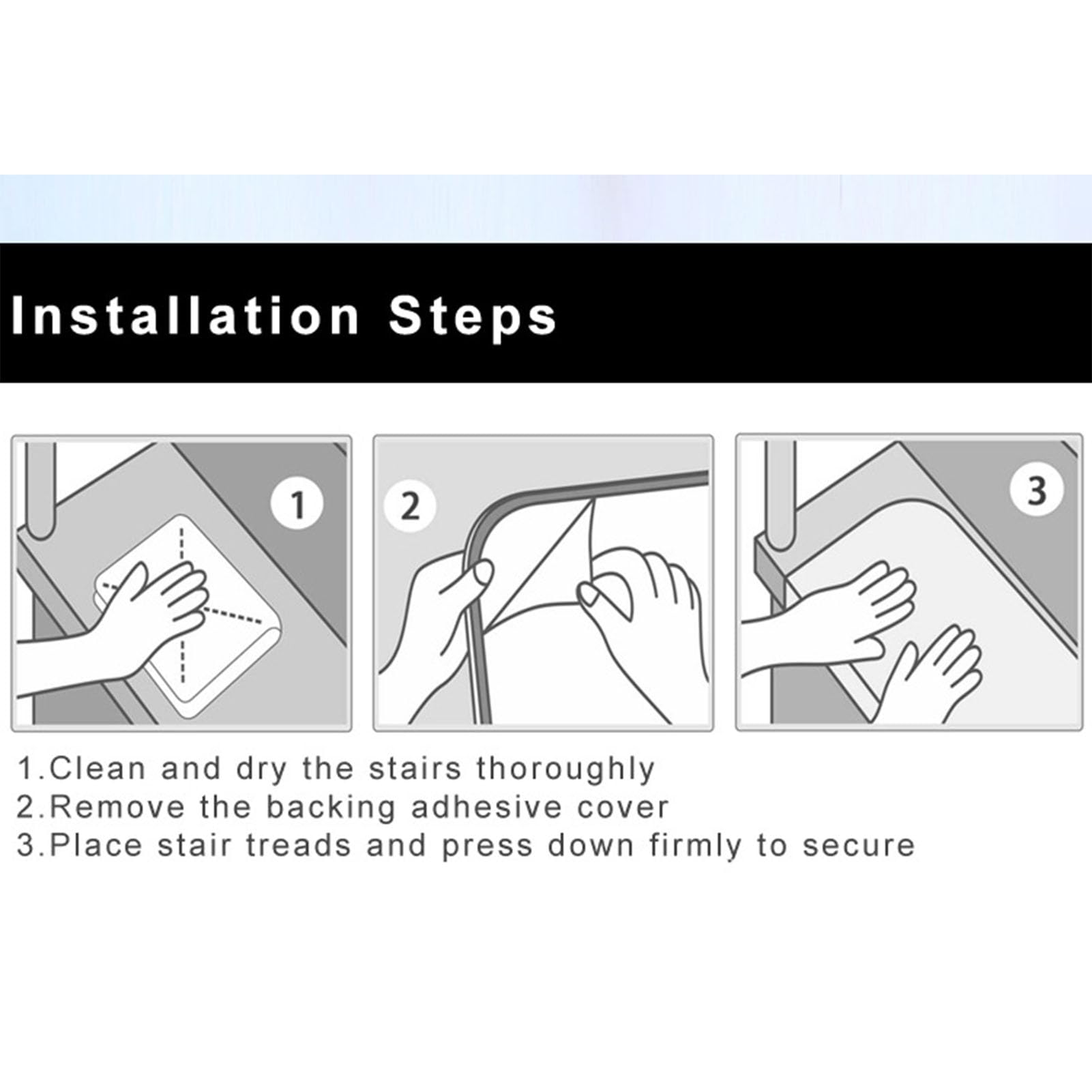 Installation Steps

1

2

3

1.Clean and dry the stairs thoroughly
2.Remove the backing adhesive cover
3.Place stair treads and press down firmly to secure