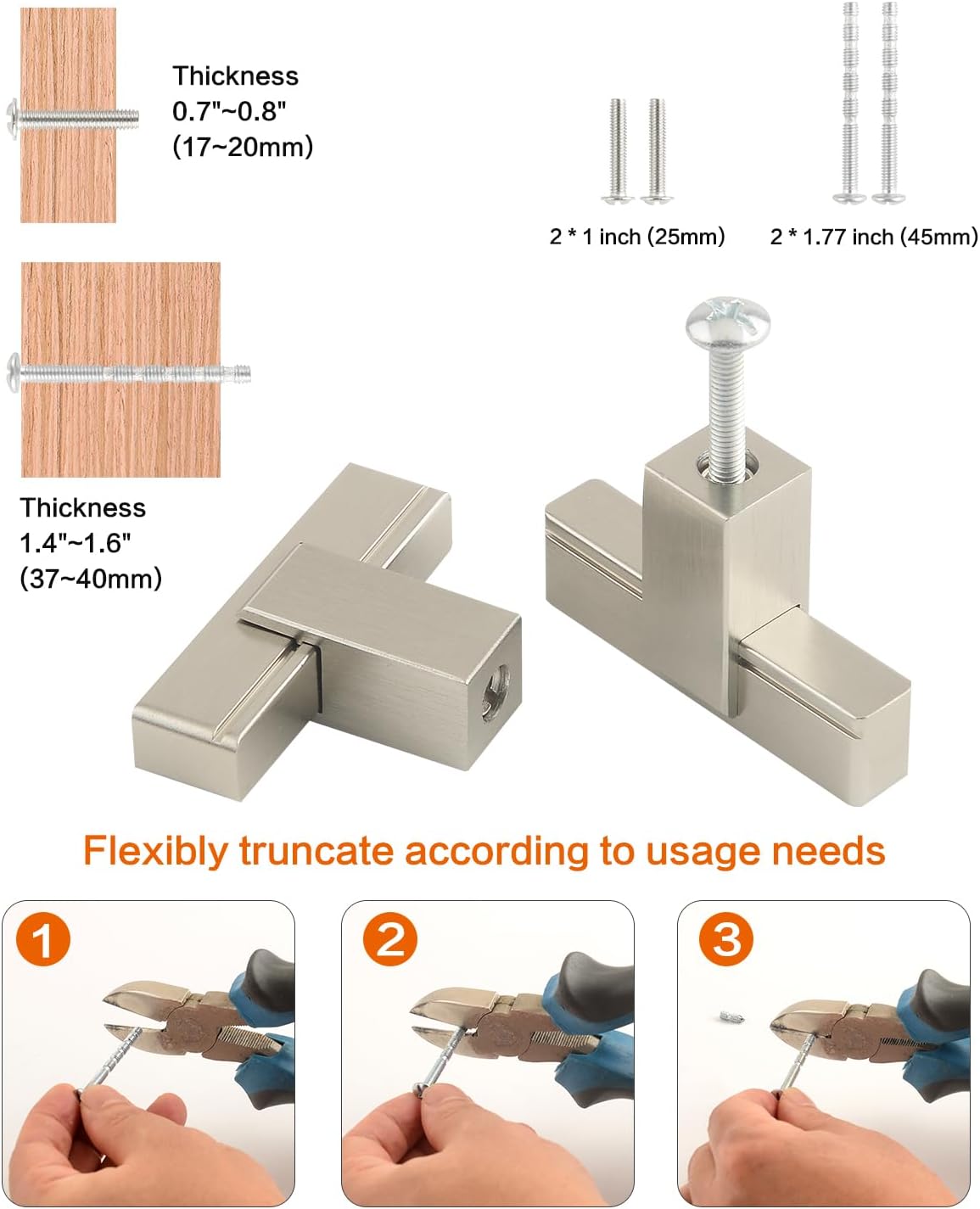 Thickness
0.7"~0.8"
(17~20mm)

2 * 1 inch (25mm)

2 * 1.77 inch (45mm)

Thickness
1.4"~1.6"
(37~40mm)

Flexibly truncate according to usage needs

1

2

3