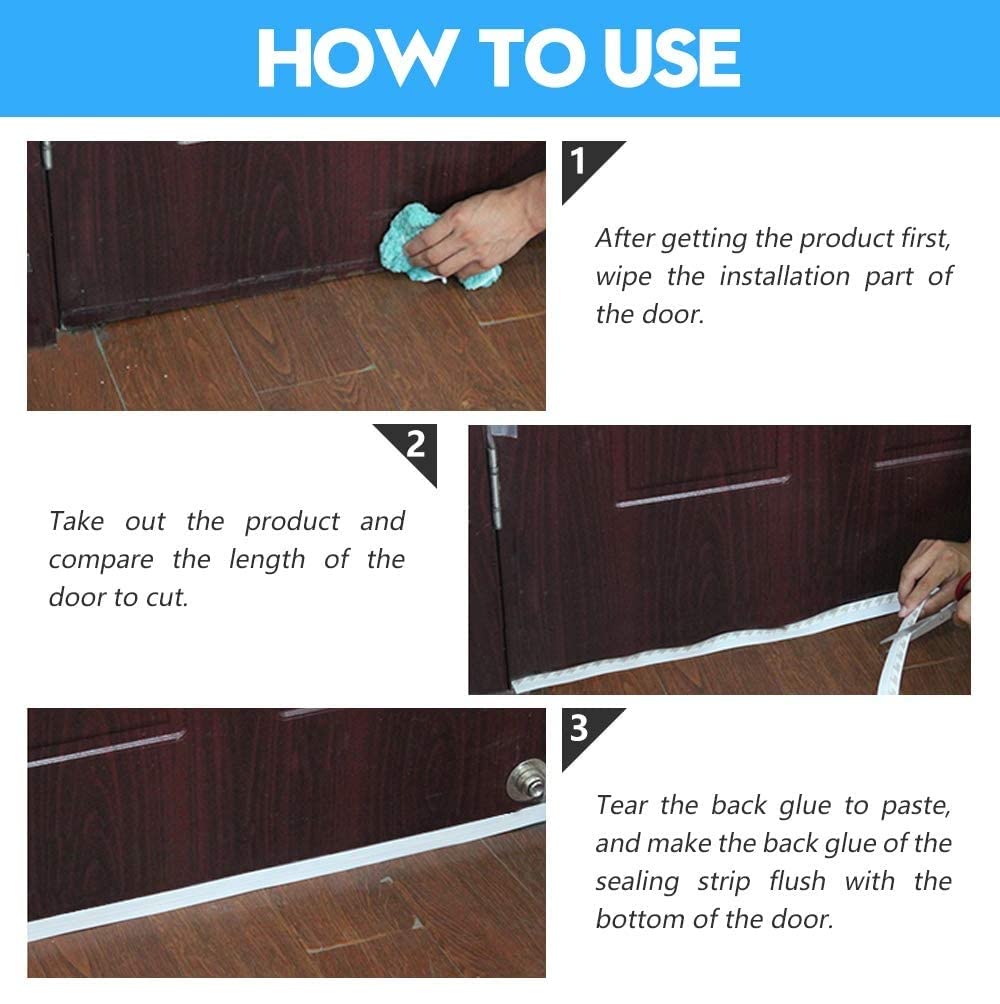 HOW TO USE

1

After getting the product first, wipe the installation part of the door.

2

Take out the product and compare the length of the door to cut.

3

Tear the back glue to paste, and make the back glue of the sealing strip flush with the bottom of the door.