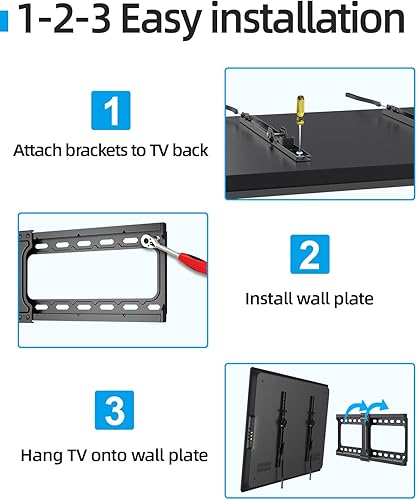 1-2-3 Easy installation

1

Attach brackets to TV back

2

Install wall plate

3

Hang TV onto wall plate