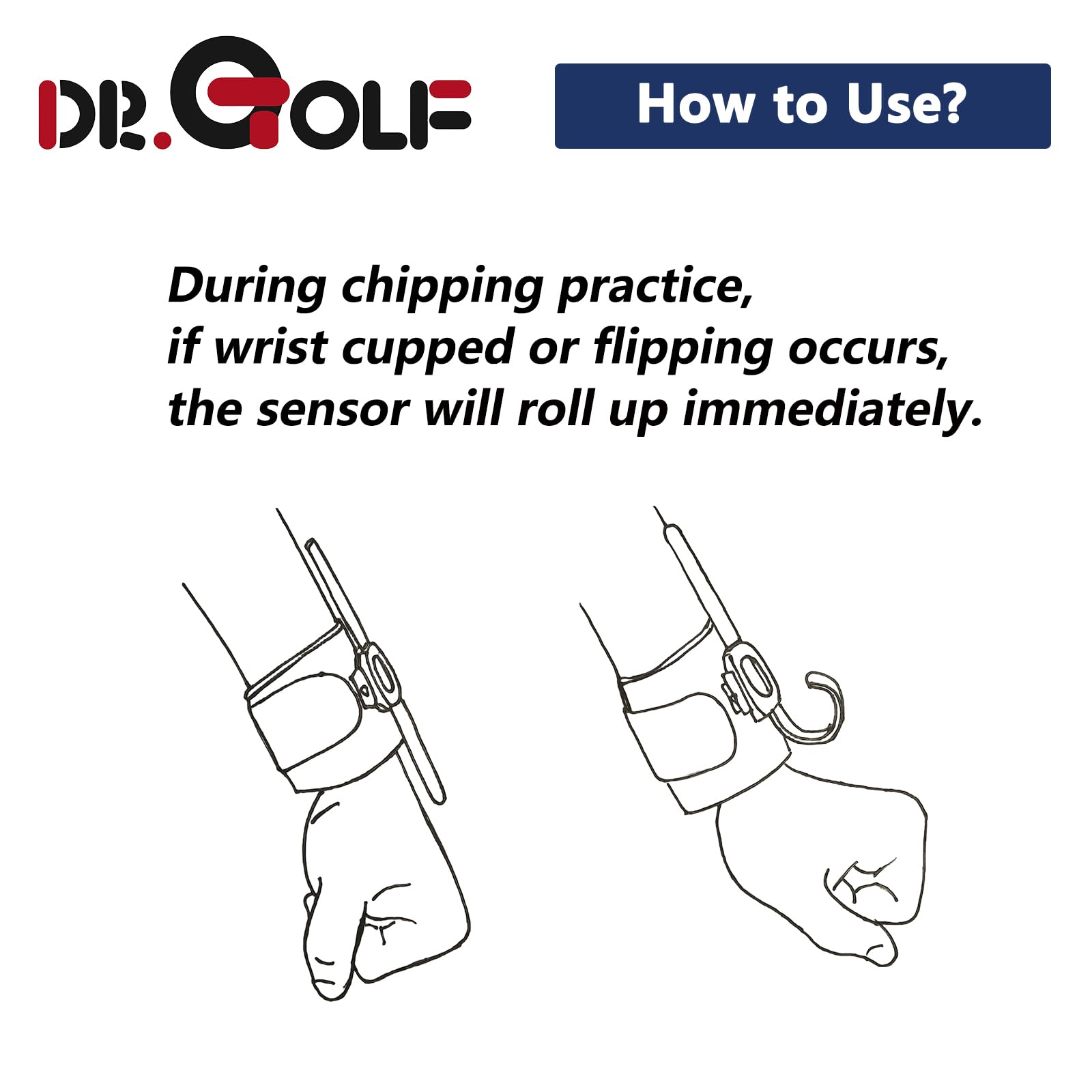 DR.GOLF

How to Use?

During chipping practice, if wrist cupped or flipping occurs, the sensor will roll up immediately.