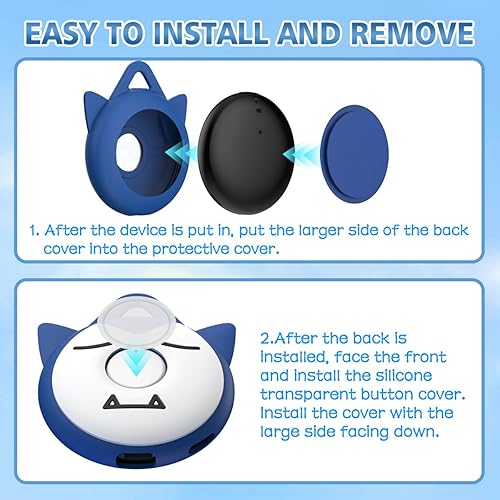 EASY TO INSTALL AND REMOVE

1. After the device is put in, put the larger side of the back cover into the protective cover.

2.After the back is installed, face the front and install the silicone transparent button cover. Install the cover with the large side facing down.