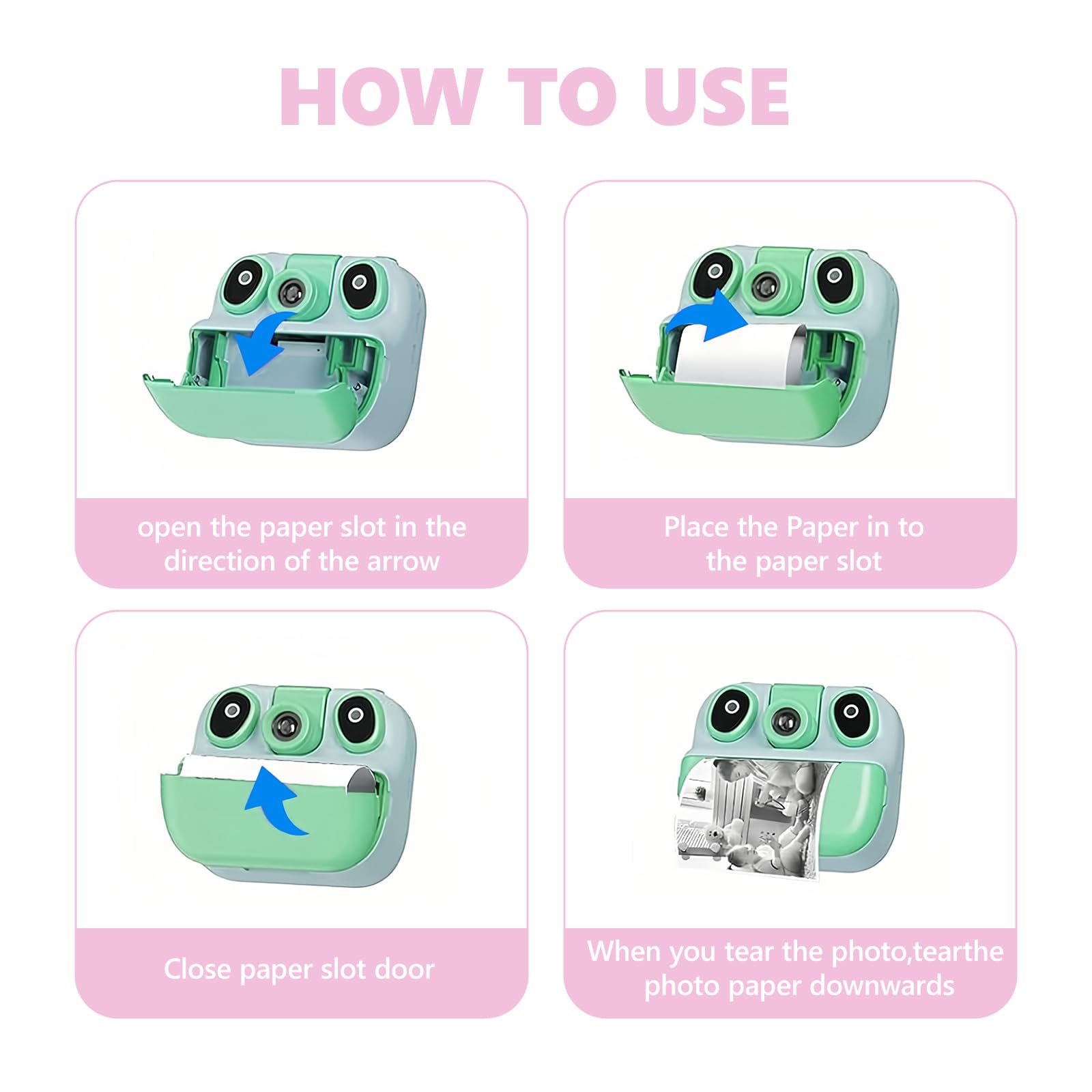 HOW TO USE

open the paper slot in the direction of the arrow

Place the Paper in to the paper slot

Close paper slot door

When you tear the photo,tearthe photo paper downwards