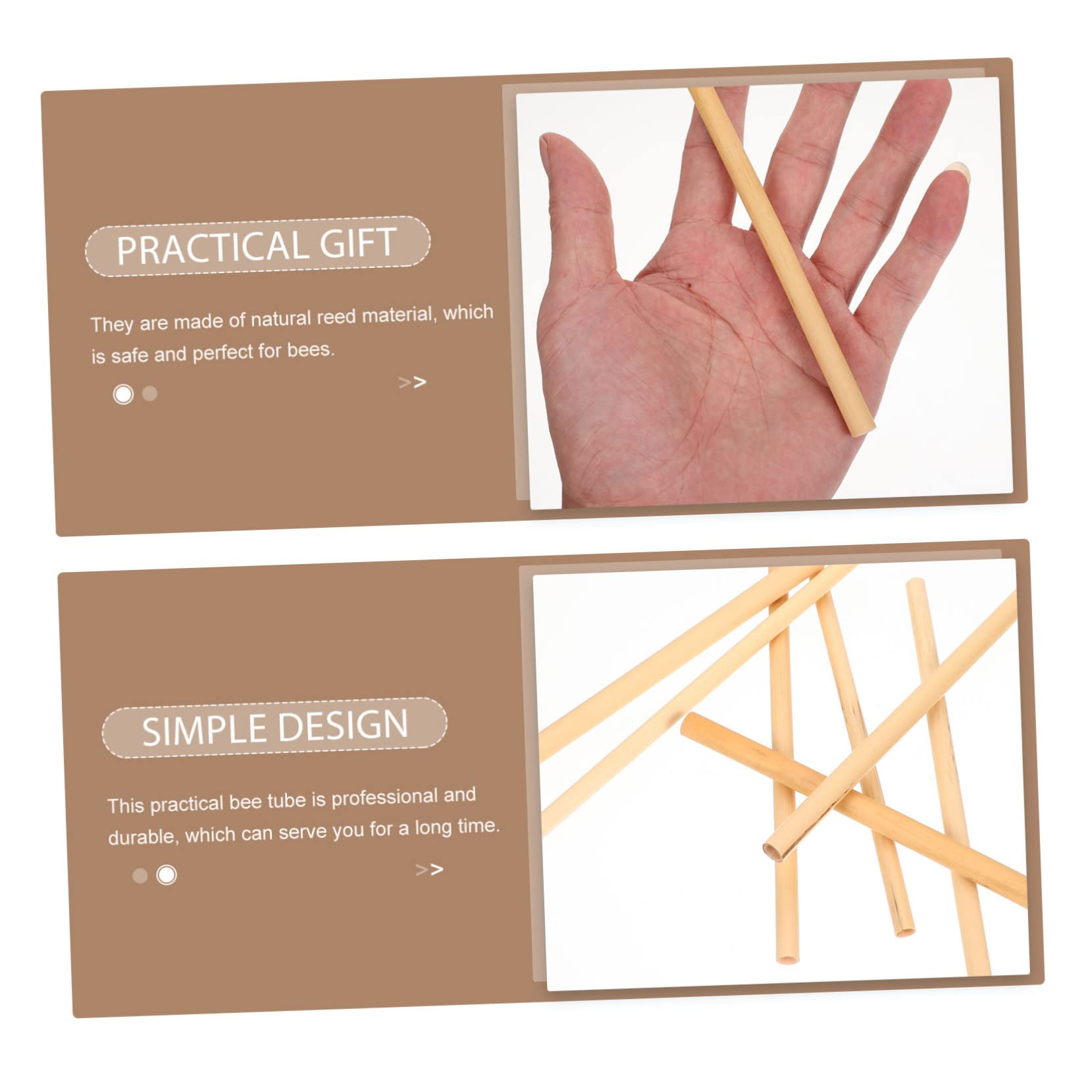 PRACTICAL GIFT

They are made of natural reed material, which is safe and perfect for bees.

>>

SIMPLE DESIGN

This practical bee tube is professional and durable, which can serve you for a long time.

>>