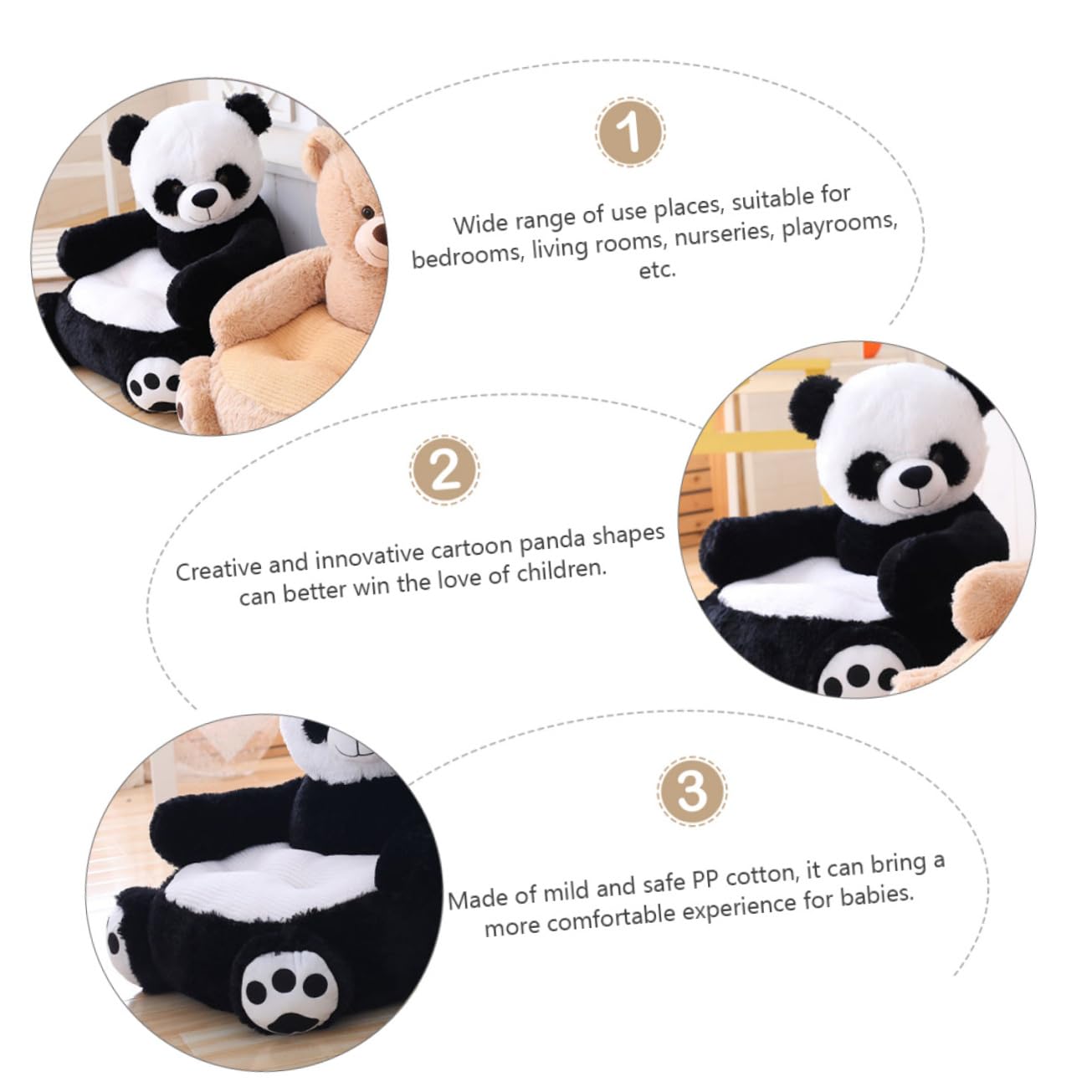 1

Wide range of use places, suitable for bedrooms, living rooms, nurseries, playrooms, etc.

2

Creative and innovative cartoon panda shapes can better win the love of children.

3

Made of mild and safe PP cotton, it can bring a more comfortable experience for babies.