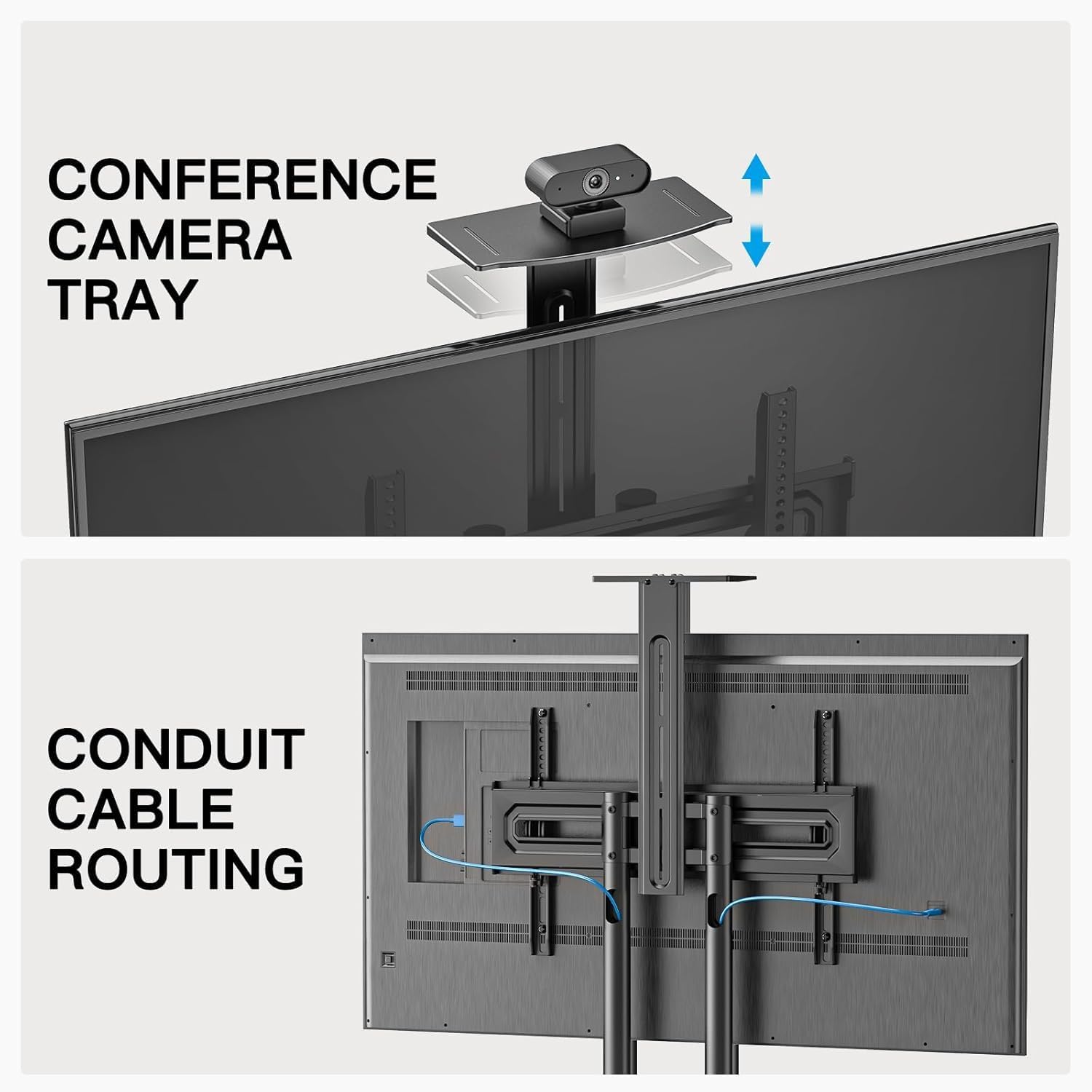 CONFERENCE CAMERA TRAY

CONDUIT CABLE ROUTING