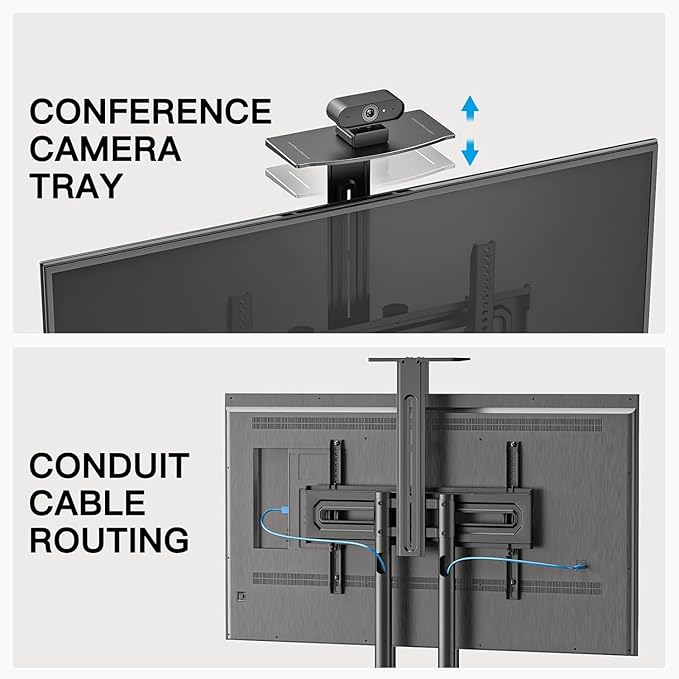 CONFERENCE CAMERA TRAY

CONDUIT CABLE ROUTING