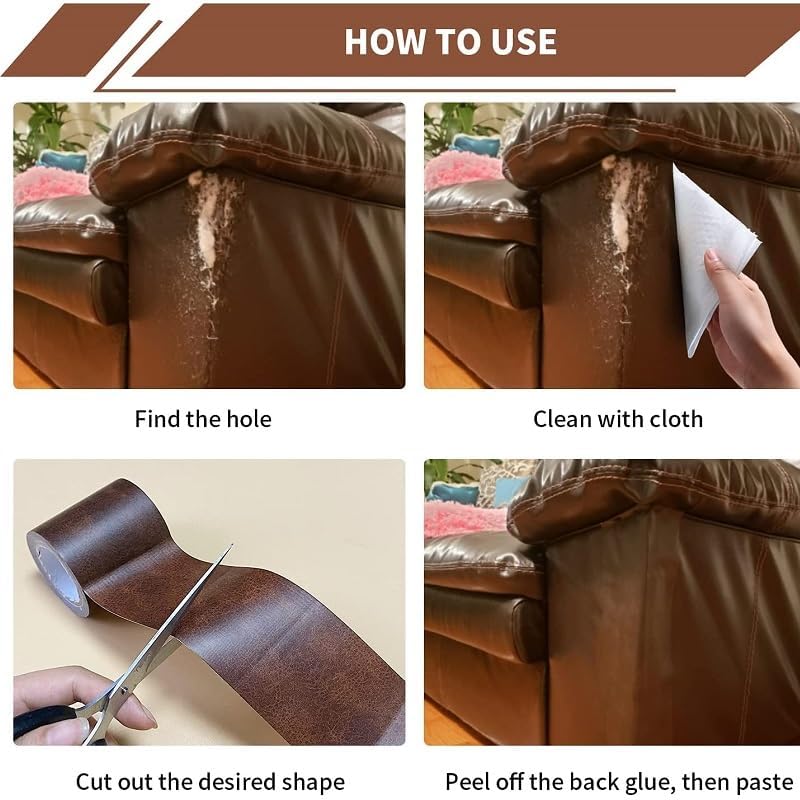 HOW TO USE

Find the hole

Clean with cloth

Cut out the desired shape

Peel off the back glue, then paste