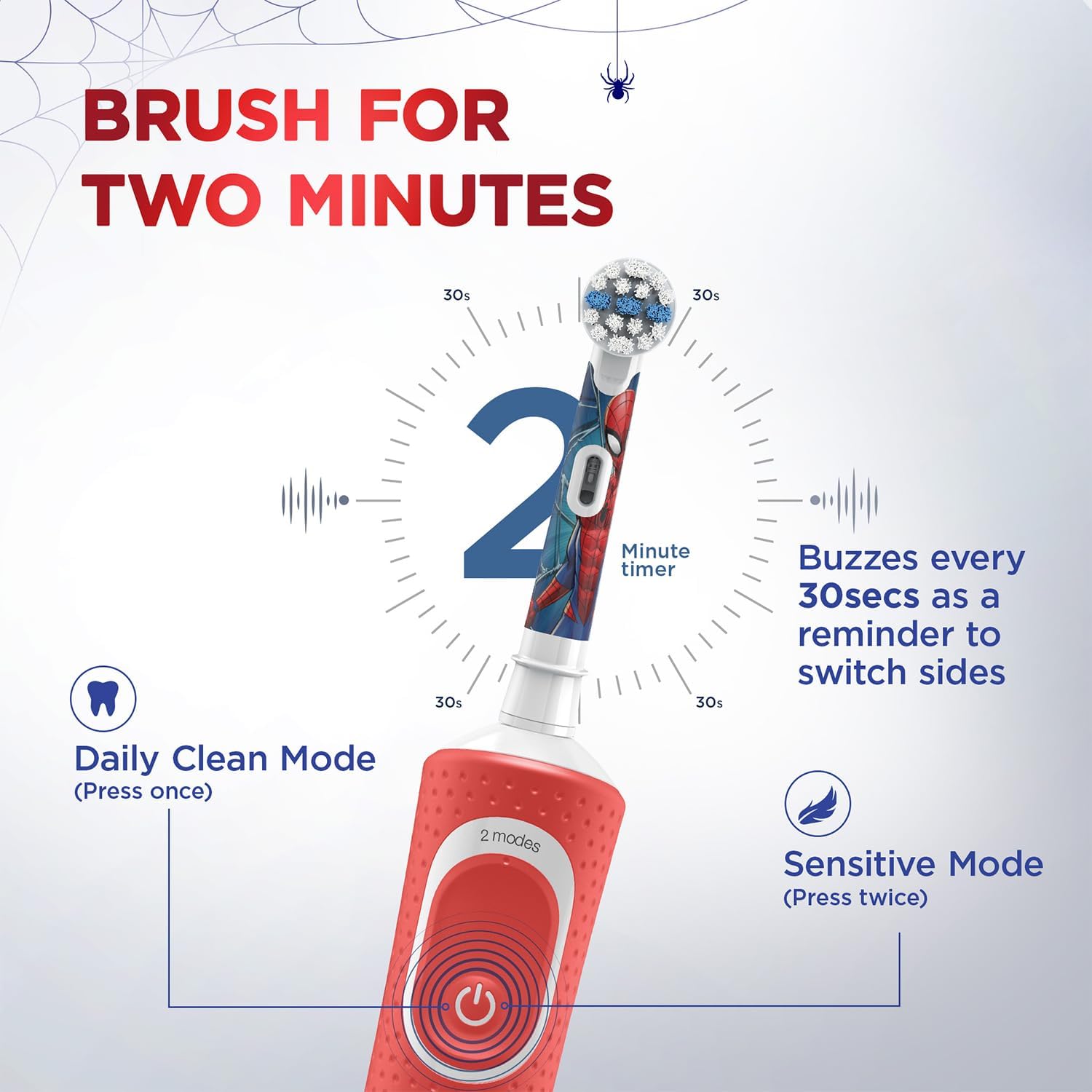 BRUSH FOR TWO MINUTES

30s

30s

2 Minute timer

Buzzes every 30secs as a reminder to switch sides

30s

30s

Daily Clean Mode
(Press once)

2 modes

Sensitive Mode
(Press twice)