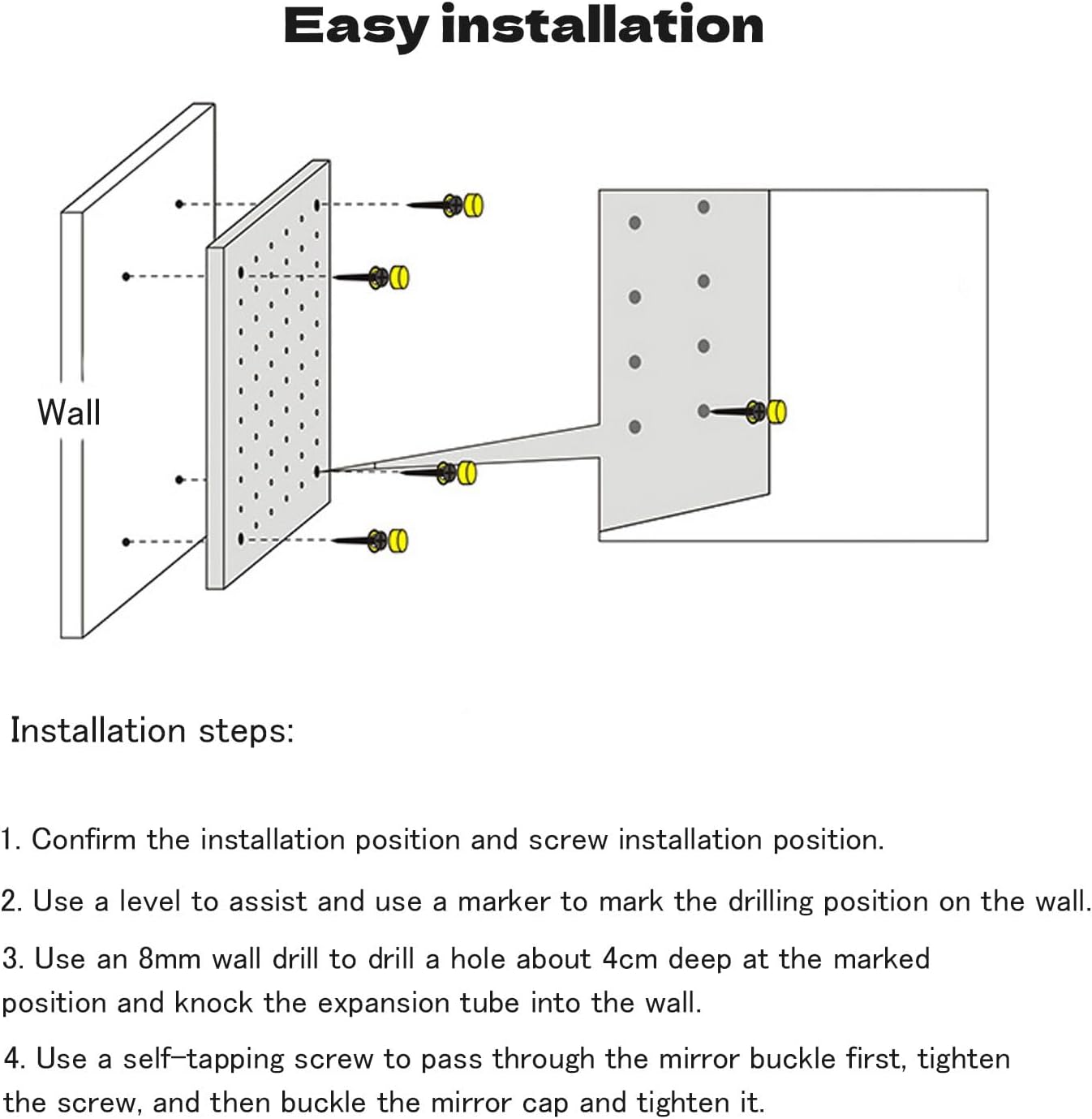 Easy installation

Wall

Installation steps:

1. Confirm the installation position and screw installation position.

2. Use a level to assist and use a marker to mark the drilling position on the wall.

3. Use an 8mm wall drill to drill a hole about 4cm deep at the marked position and knock the expansion tube into the wall.

4. Use a self-tapping screw to pass through the mirror buckle first, tighten the screw, and then buckle the mirror cap and tighten it.