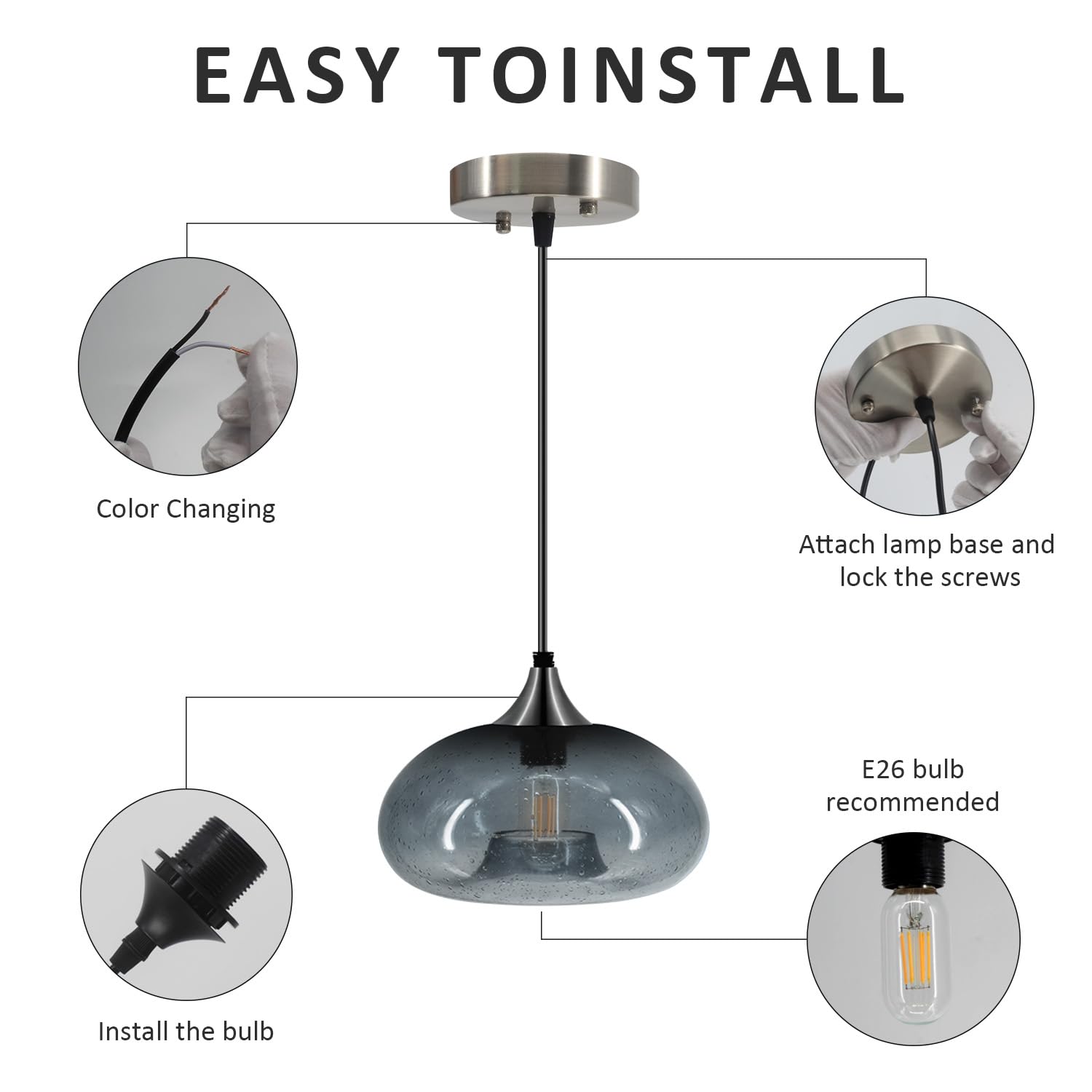 EASY TOINSTALL

Color Changing

Attach lamp base and lock the screws

E26 bulb recommended

Install the bulb