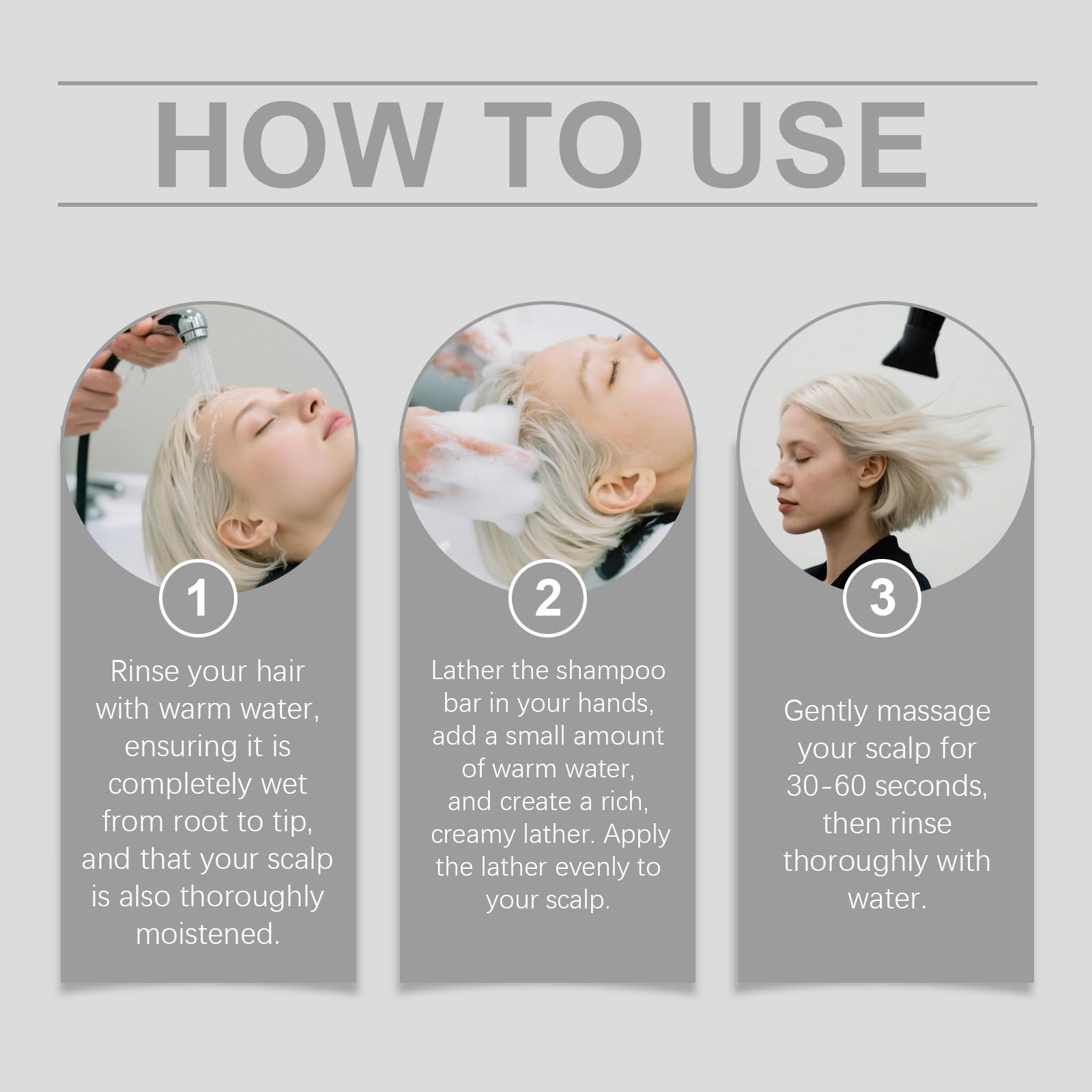 HOW TO USE

1

Rinse your hair with warm water, ensuring it is completely wet from root to tip, and that your scalp is also thoroughly moistened.

2

Lather the shampoo bar in your hands, add a small amount of warm water, and create a rich, creamy lather. Apply the lather evenly to your scalp.

3

Gently massage your scalp for 30-60 seconds, then rinse thoroughly with water.