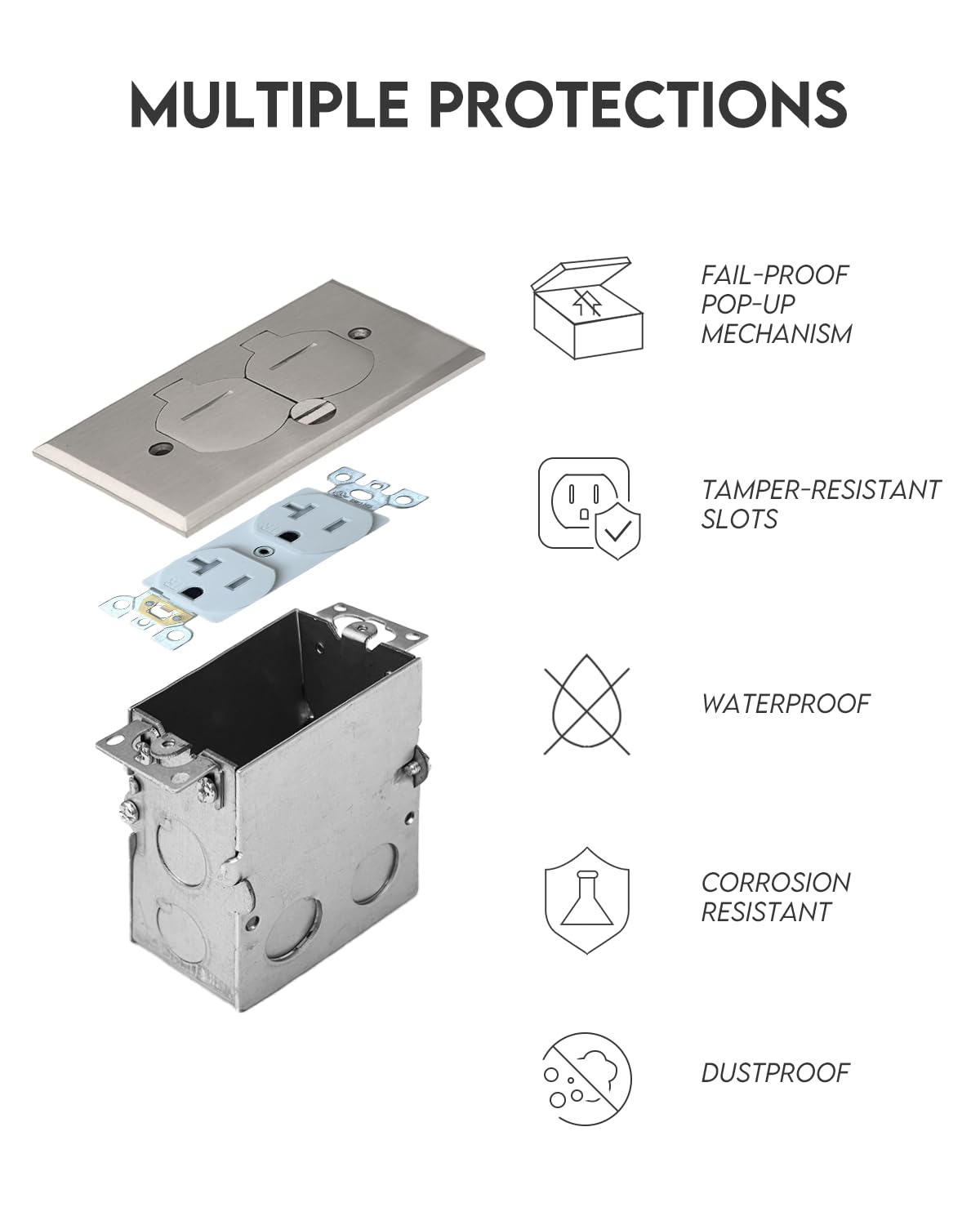 MULTIPLE PROTECTIONS

FAIL-PROOF POP-UP MECHANISM

TAMPER-RESISTANT SLOTS

WATERPROOF

CORROSION RESISTANT

DUSTPROOF