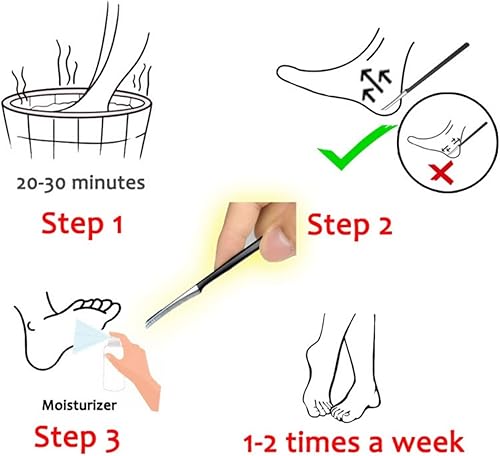 20-30 minutes

Step 1

Step 2

Moisturizer

Step 3

1-2 times a week