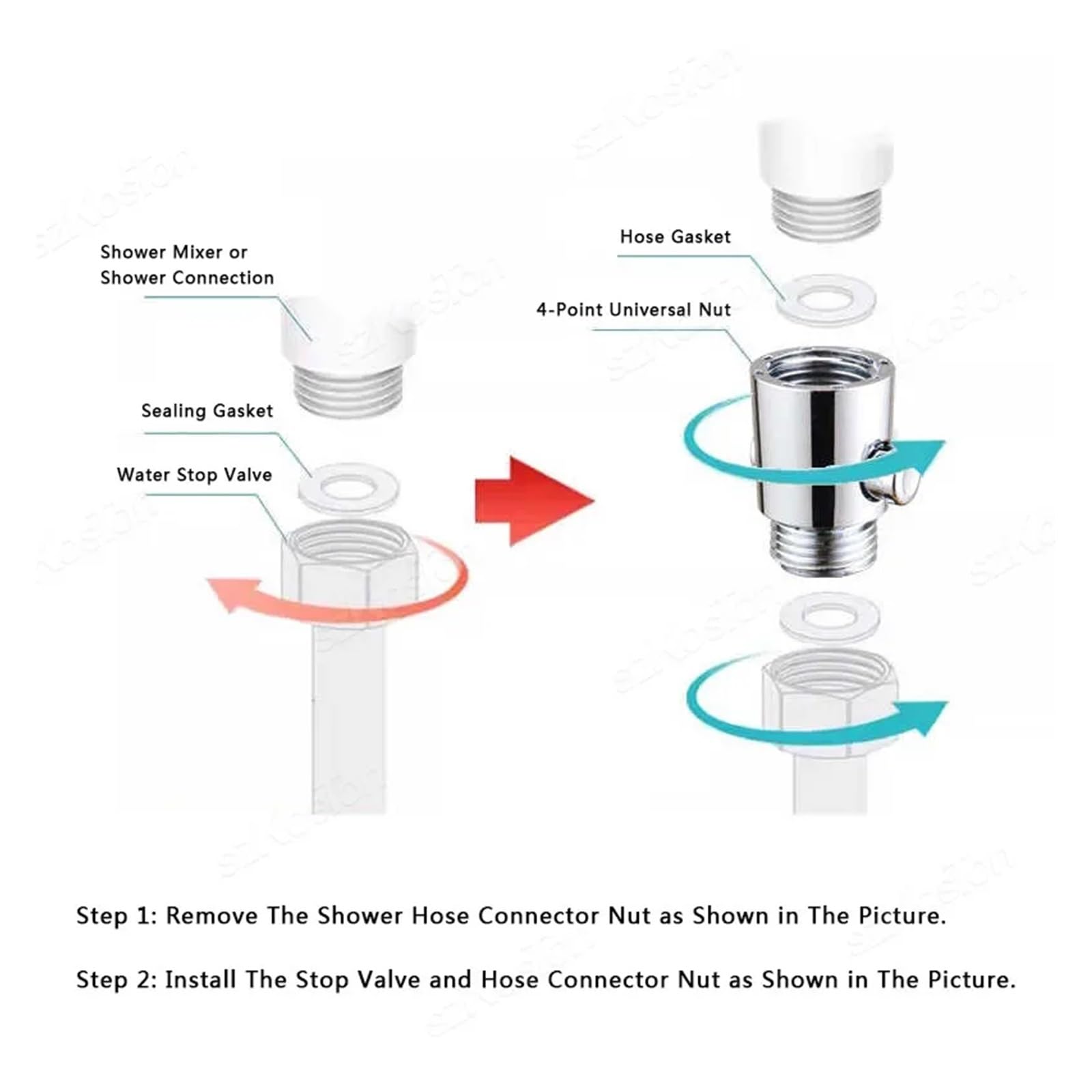 Shower Mixer or Shower Connection

Sealing Gasket

Water Stop Valve

Hose Gasket

4-Point Universal Nut

Step 1: Remove The Shower Hose Connector Nut as Shown in The Picture.

Step 2: Install The Stop Valve and Hose Connector Nut as Shown in The Picture.