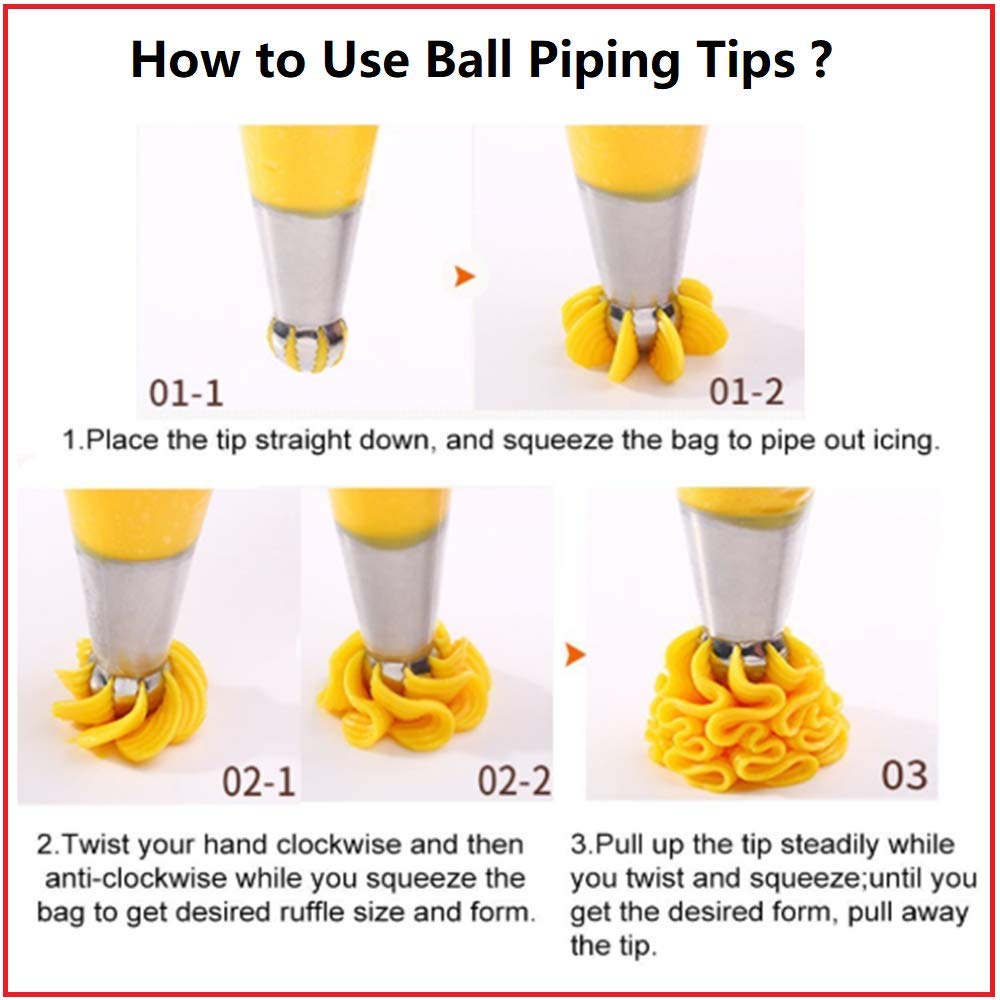 How to Use Ball Piping Tips ?

01-1

01-2

1.Place the tip straight down, and squeeze the bag to pipe out icing.

02-1

02-2

03

2.Twist your hand clockwise and then anti-clockwise while you squeeze the bag to get desired ruffle size and form.

3.Pull up the tip steadily while you twist and squeeze;until you get the desired form, pull away the tip.