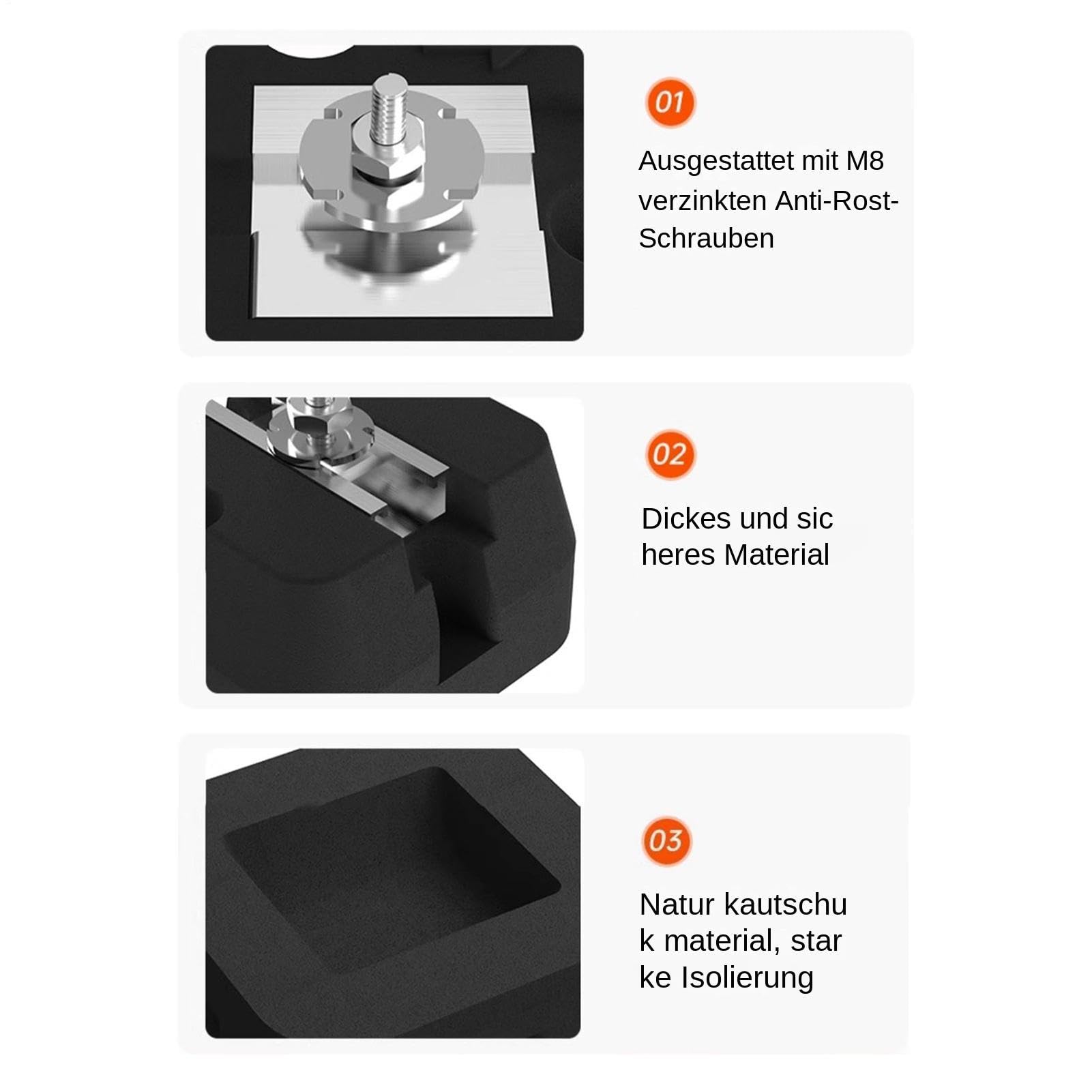 01

Ausgestattet mit M8 verzinkten Anti-Rost-Schrauben

02

Dickes und sic heres Material

03

Natur kautschu k material, star ke Isolierung